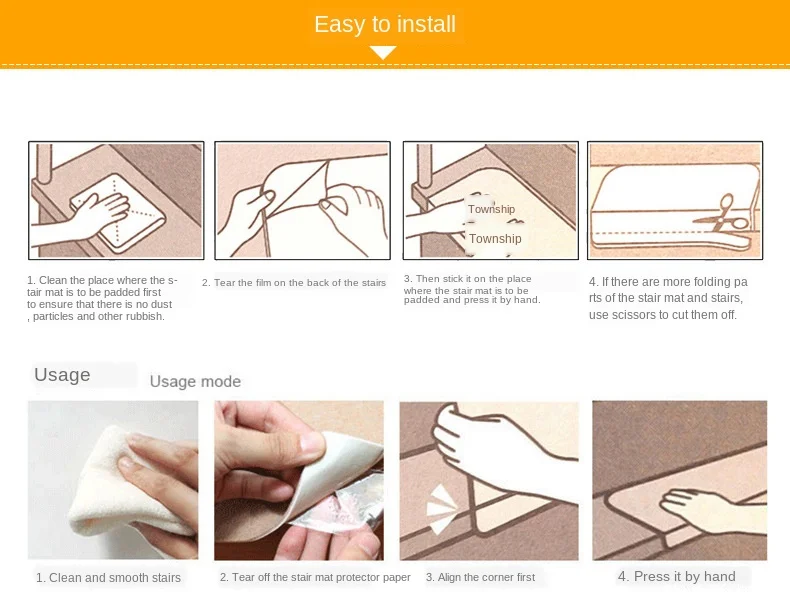 Easy to install

Township

Township

1. Clean the place where the stair mat is to be padded first to ensure that there is no dust , particles and other rubbish.

2. Tear the film on the back of the stairs

3. Then stick it on the place where the stair mat is to be padded and press it by hand.

4. If there are more folding parts of the stair mat and stairs, use scissors to cut them off.

Usage

Usage mode

1. Clean and smooth stairs

2. Tear off the stair mat protector paper

3. Align the corner first

4. Press it by hand