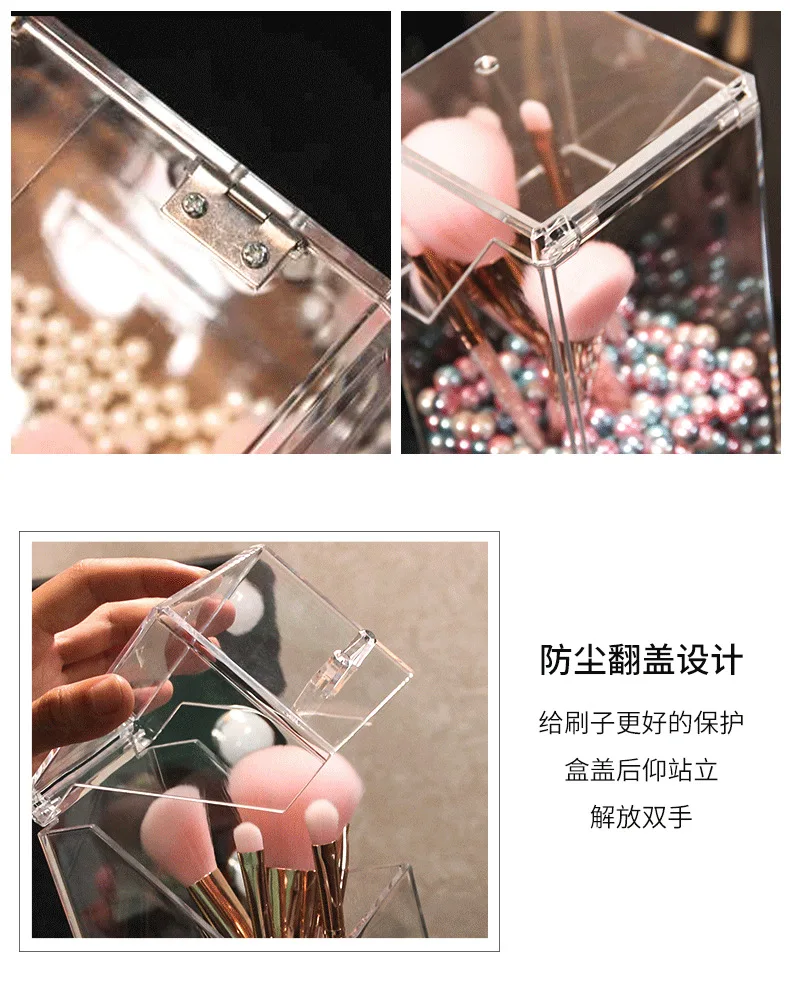 防尘翻盖设计

给刷子更好的保护
盒盖后仰站立
解放双手