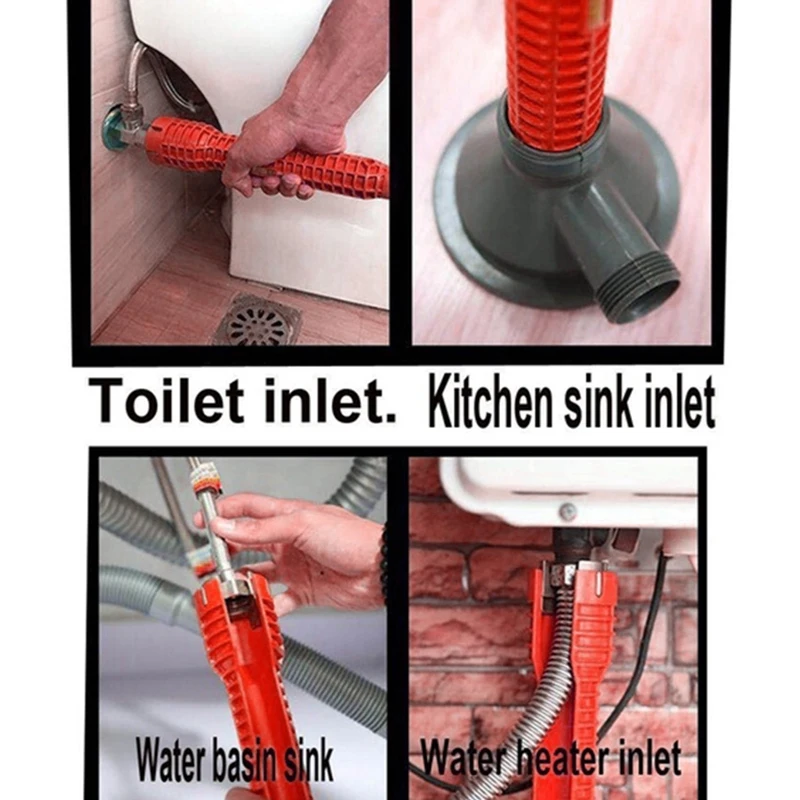 Toilet inlet. Kitchen sink inlet

Water basin sink

Water heater inlet