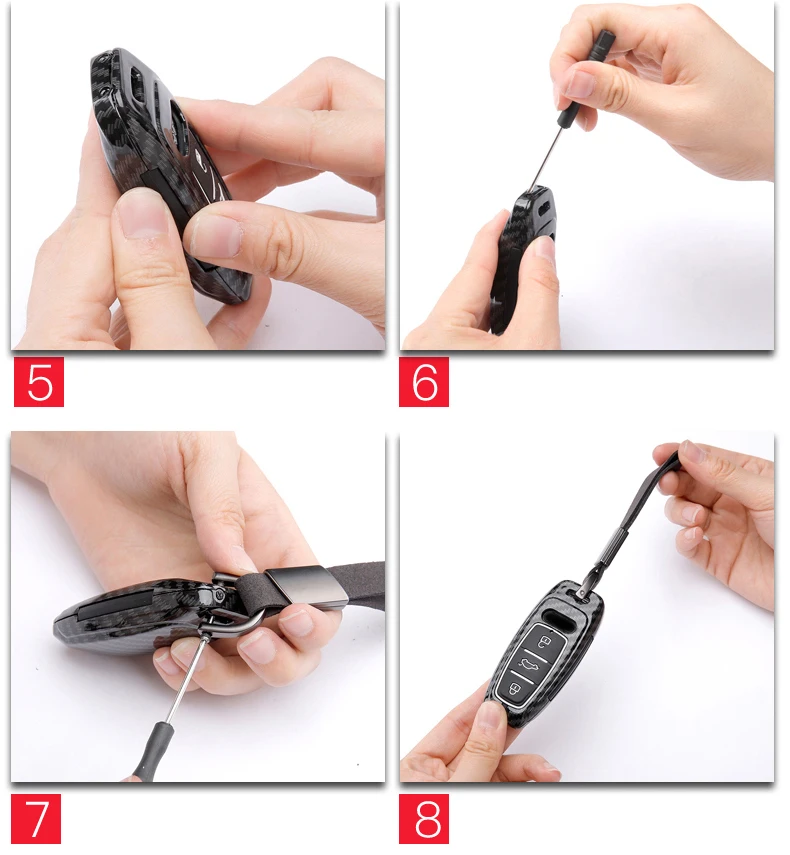 5

6

7

8