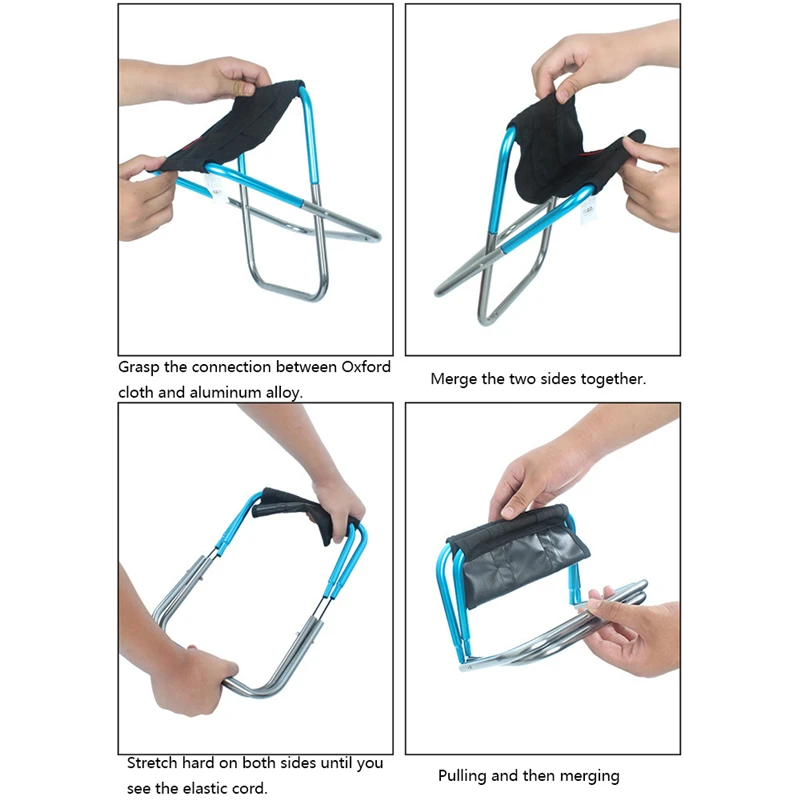 Grasp the connection between Oxford cloth and aluminum alloy.

Merge the two sides together.

Stretch hard on both sides until you see the elastic cord.

Pulling and then merging