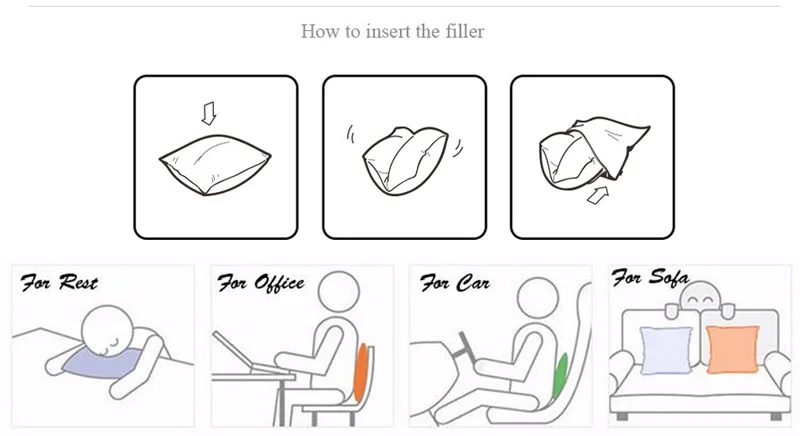 How to insert the filler

For Rest

For Office

For Car

For Sofa