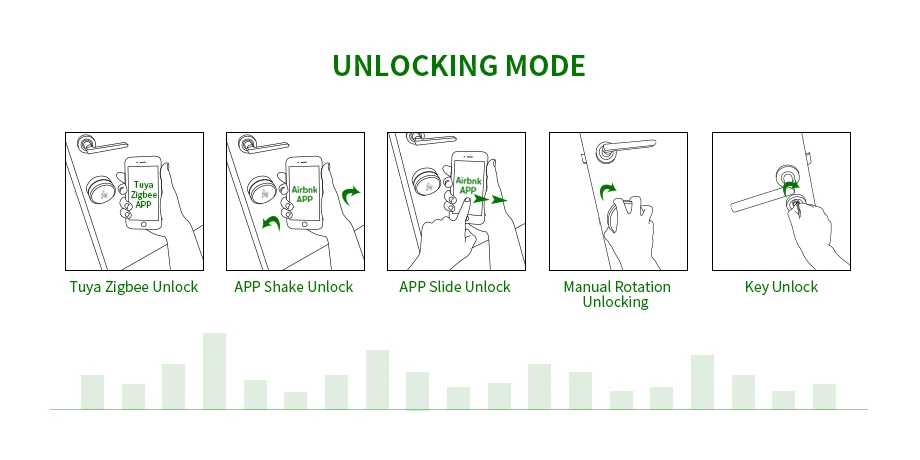 UNLOCKING MODE

Tuya Zigbee APP

Tuya Zigbee Unlock

Airbnk APP

APP Shake Unlock

Airbnk APP

APP Slide Unlock

Manual Rotation Unlocking

Key Unlock