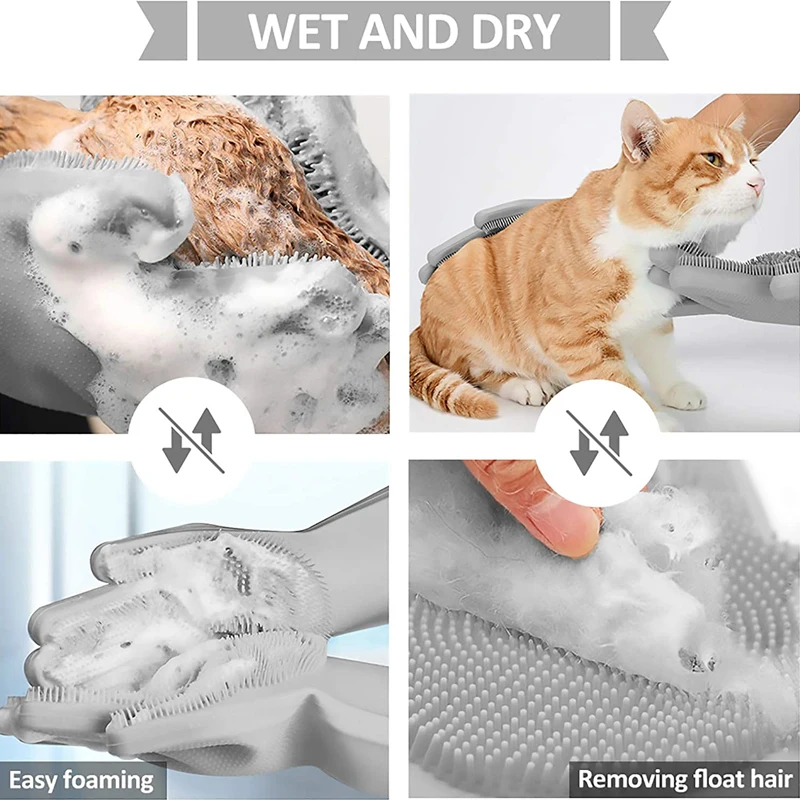 WET AND DRY

Easy foaming

Removing float hair