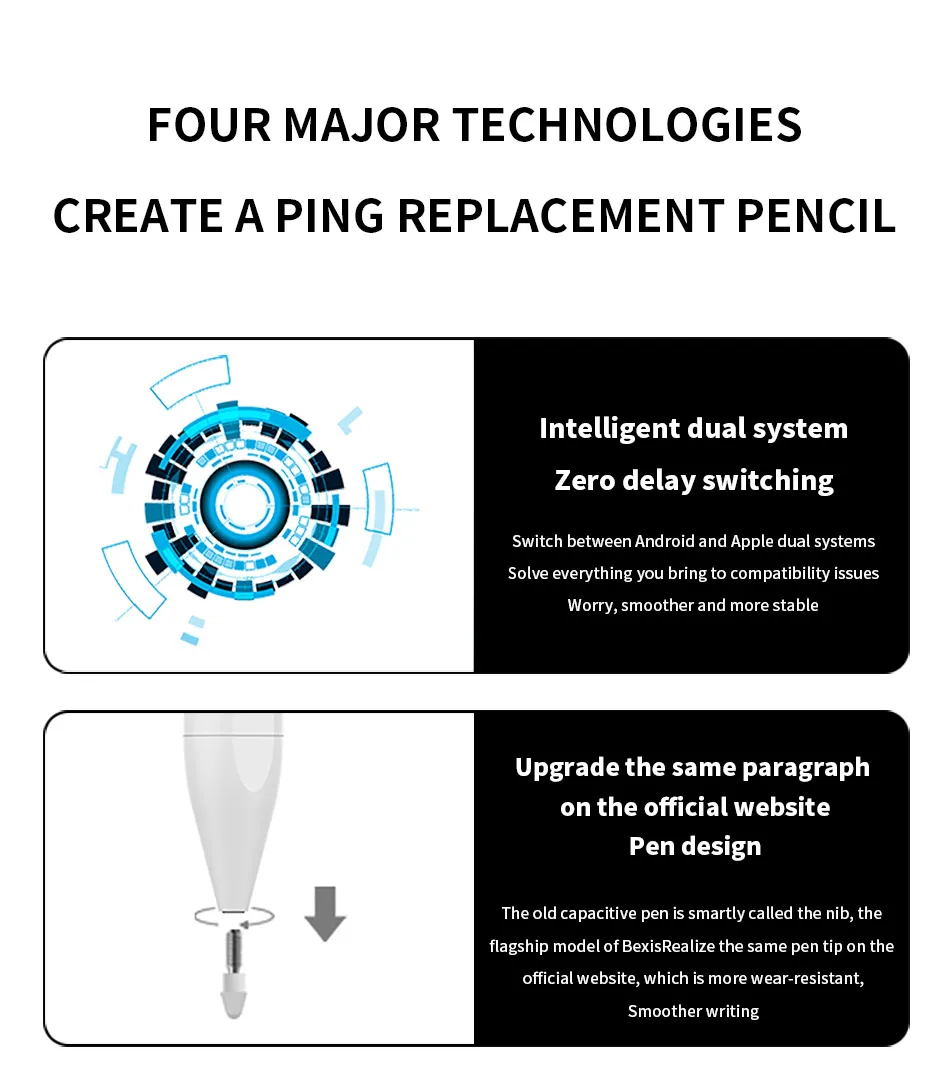 FOUR MAJOR TECHNOLOGIES

CREATE A PING REPLACEMENT PENCIL

Intelligent dual system

Zero delay switching

Switch between Android and Apple dual systems
Solve everything you bring to compatibility issues
Worry, smoother and more stable

Upgrade the same paragraph
on the official website
Pen design

The old capacitive pen is smartly called the nib, the flagship model of BexisRealize the same pen tip on the official website, which is more wear-resistant, Smoother writing