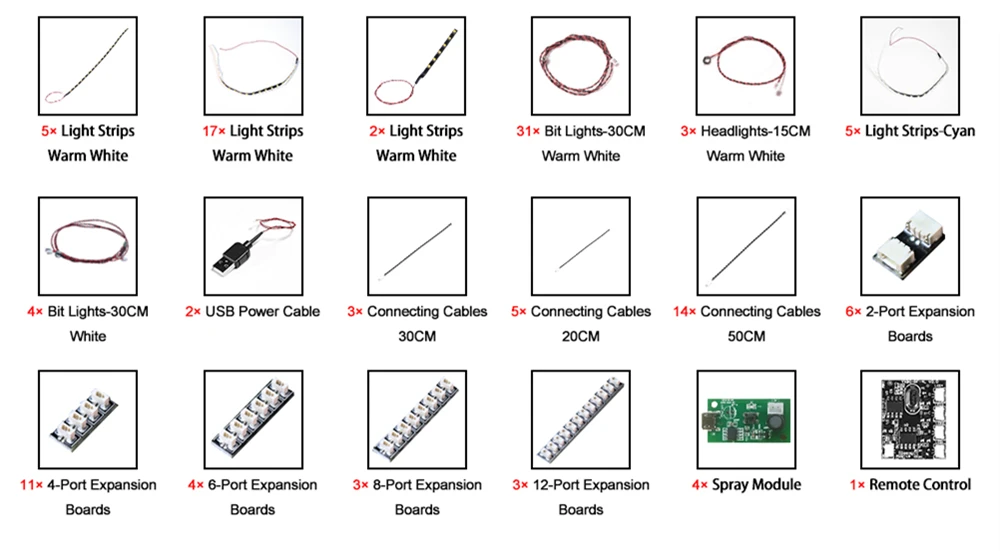 5× Light Strips
Warm White

17× Light Strips
Warm White

2× Light Strips
Warm White

31× Bit Lights-30CM
Warm White

3× Headlights-15CM
Warm White

5× Light Strips-Cyan

4× Bit Lights-30CM
White

2× USB Power Cable

3× Connecting Cables
30CM

5× Connecting Cables
20CM

14× Connecting Cables
50CM

6× 2-Port Expansion
Boards

11× 4-Port Expansion
Boards

4× 6-Port Expansion
Boards

3× 8-Port Expansion
Boards

3× 12-Port Expansion
Boards

4× Spray Module

1× Remote Control