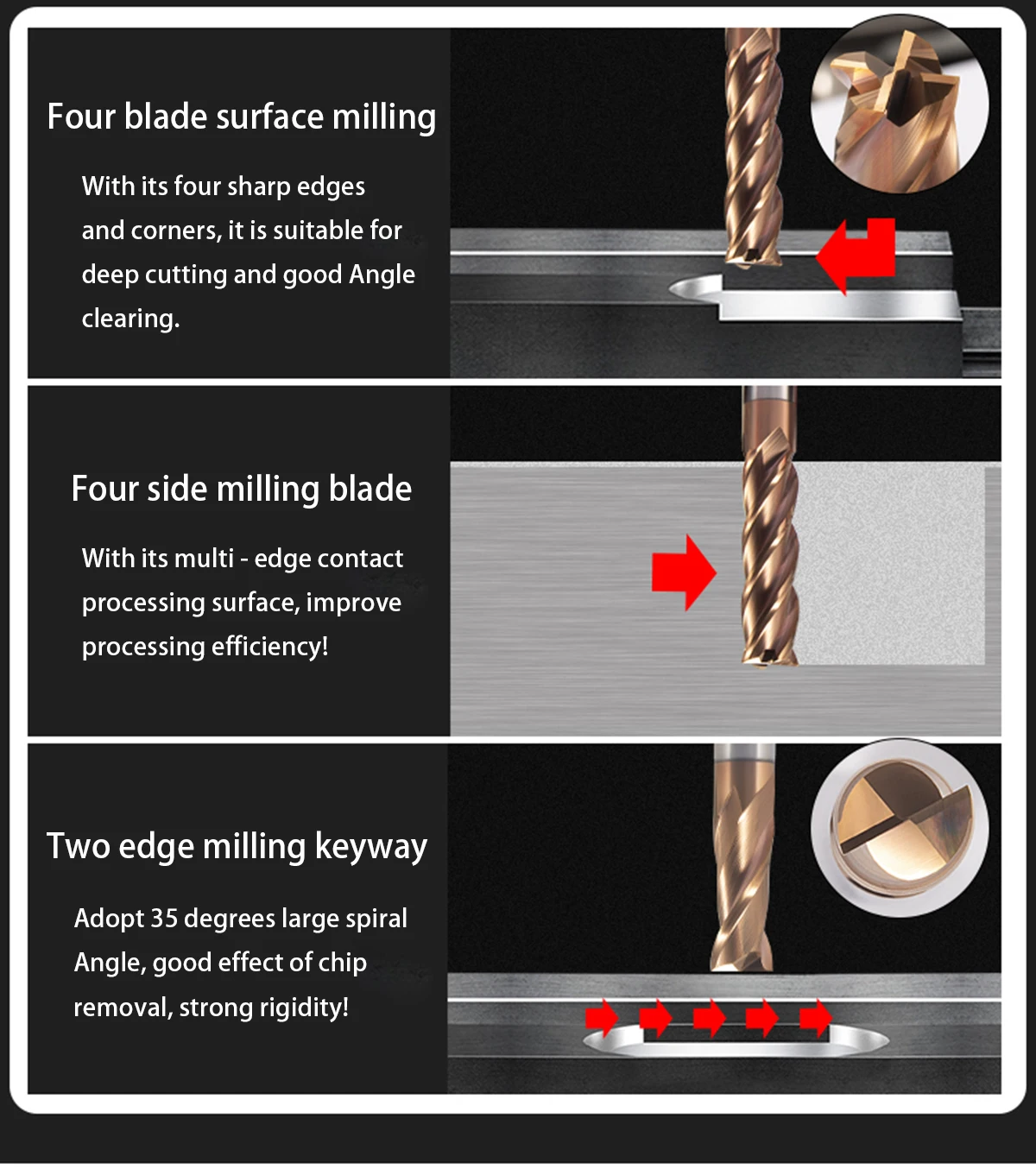 Four blade surface milling

With its four sharp edges and corners, it is suitable for deep cutting and good Angle clearing.

Four side milling blade

With its multi - edge contact processing surface, improve processing efficiency!

Two edge milling keyway

Adopt 35 degrees large spiral Angle, good effect of chip removal, strong rigidity!