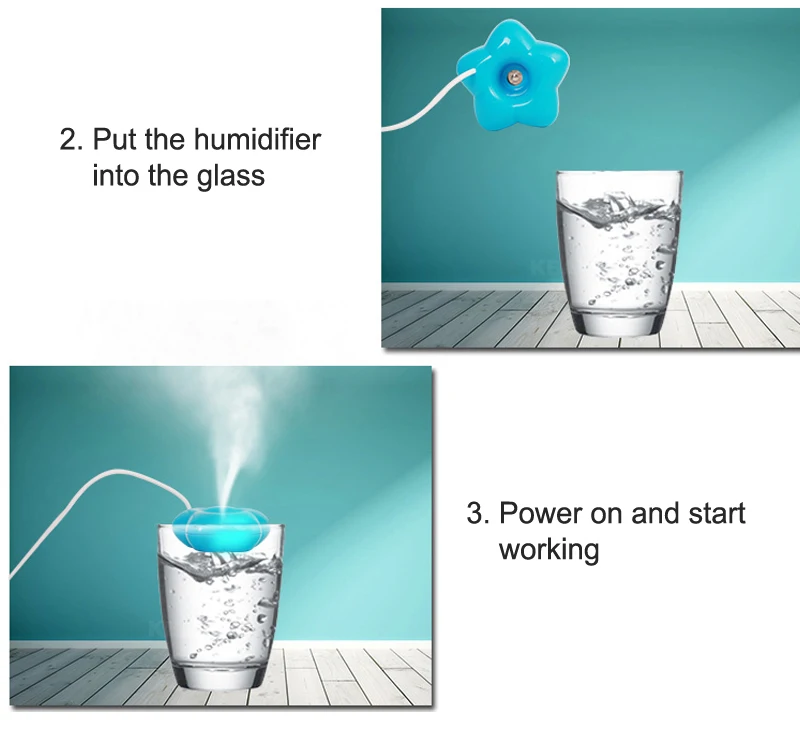 2. Put the humidifier into the glass

3. Power on and start working