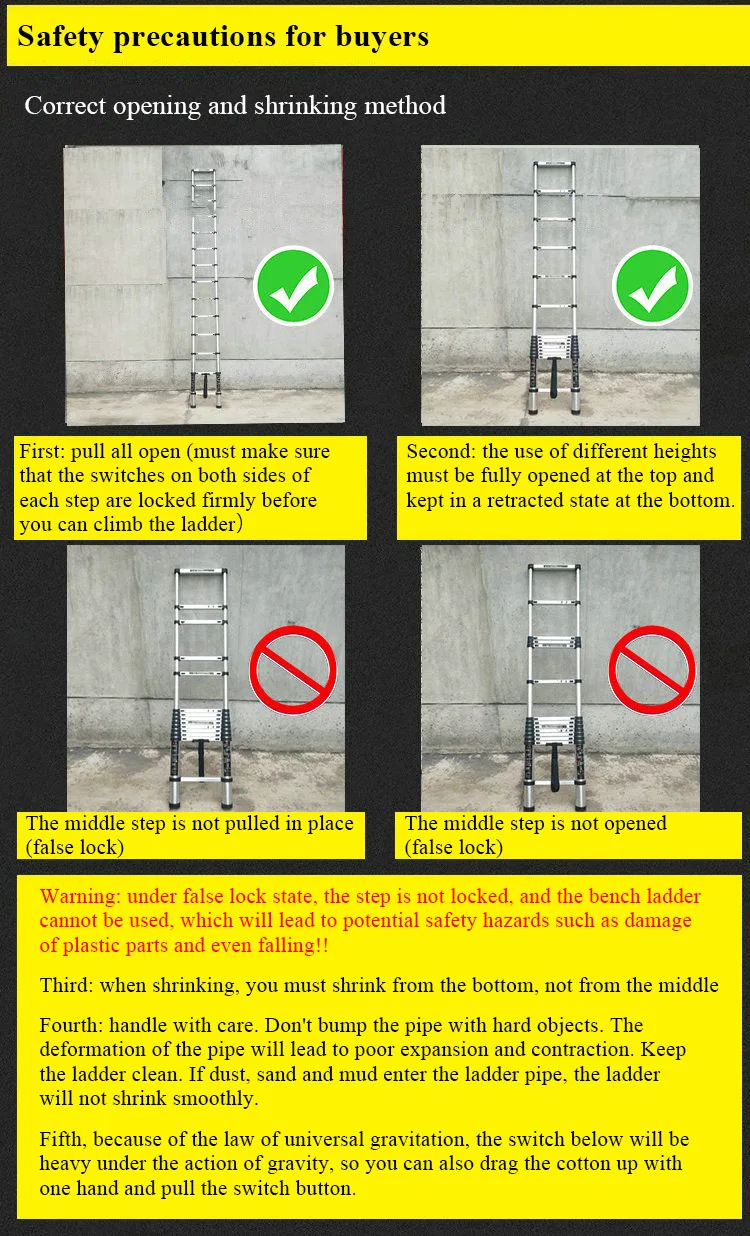 Safety precautions for buyers

Correct opening and shrinking method

First: pull all open (must make sure that the switches on both sides of each step are locked firmly before you can climb the ladder)

Second: the use of different heights must be fully opened at the top and kept in a retracted state at the bottom.

The middle step is not pulled in place (false lock)

The middle step is not opened (false lock)

Warning: under false lock state, the step is not locked, and the bench ladder cannot be used, which will lead to potential safety hazards such as damage of plastic parts and even falling!!

Third: when shrinking, you must shrink from the bottom, not from the middle

Fourth: handle with care. Don't bump the pipe with hard objects. The deformation of the pipe will lead to poor expansion and contraction. Keep the ladder clean. If dust, sand and mud enter the ladder pipe, the ladder will not shrink smoothly.

Fifth, because of the law of universal gravitation, the switch below will be heavy under the action of gravity, so you can also drag the cotton up with one hand and pull the switch button.