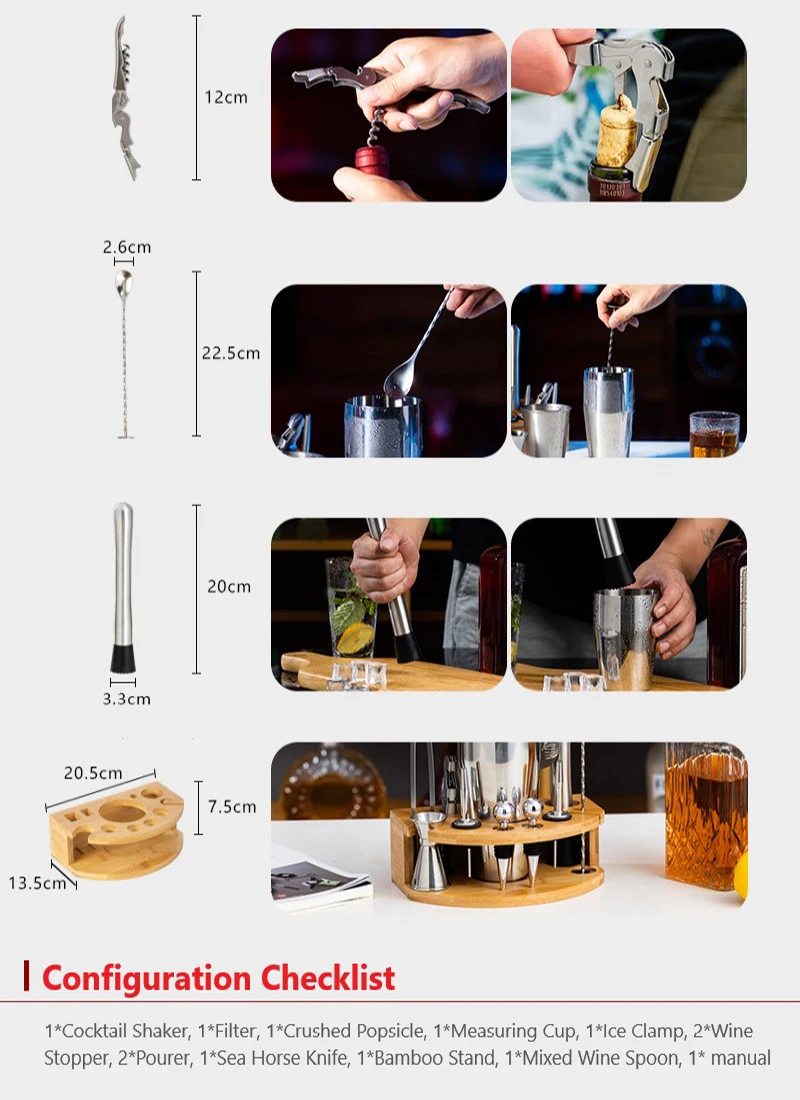 12cm

2.6cm

22.5cm

20cm

3.3cm

20.5cm

7.5cm

13.5cm

Configuration Checklist

1*Cocktail Shaker, 1*Filter, 1*Crushed Popsicle, 1*Measuring Cup, 1*Ice Clamp, 2*Wine Stopper, 2*Pourer, 1*Sea Horse Knife, 1*Bamboo Stand, 1*Mixed Wine Spoon, 1* manual