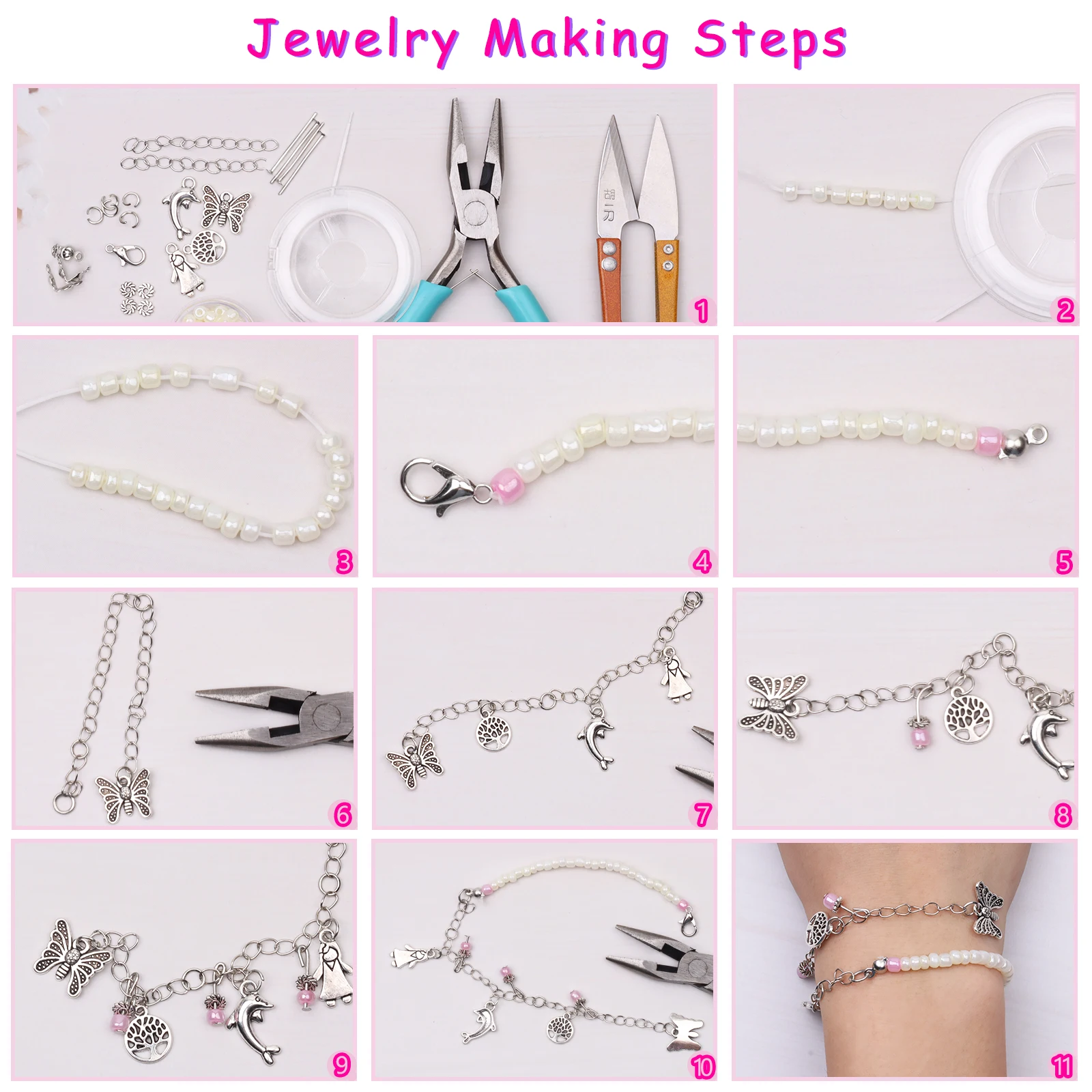 Jewelry Making Steps

胡二刀

1

2

3

4

5

6

7

8

9

10

11