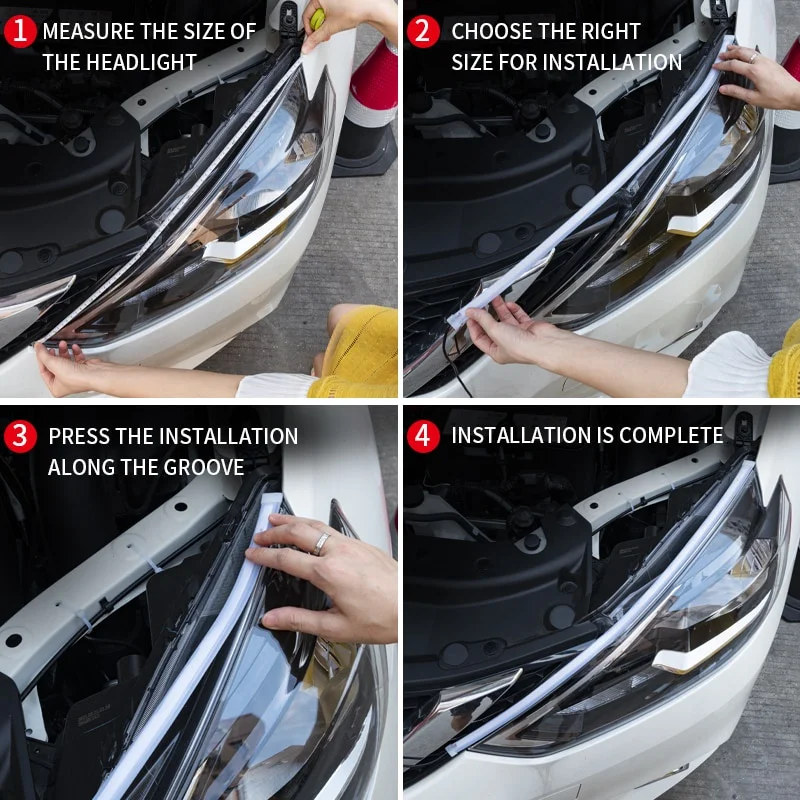 1 MEASURE THE SIZE OF THE HEADLIGHT

2 CHOOSE THE RIGHT SIZE FOR INSTALLATION

3 PRESS THE INSTALLATION ALONG THE GROOVE

4 INSTALLATION IS COMPLETE