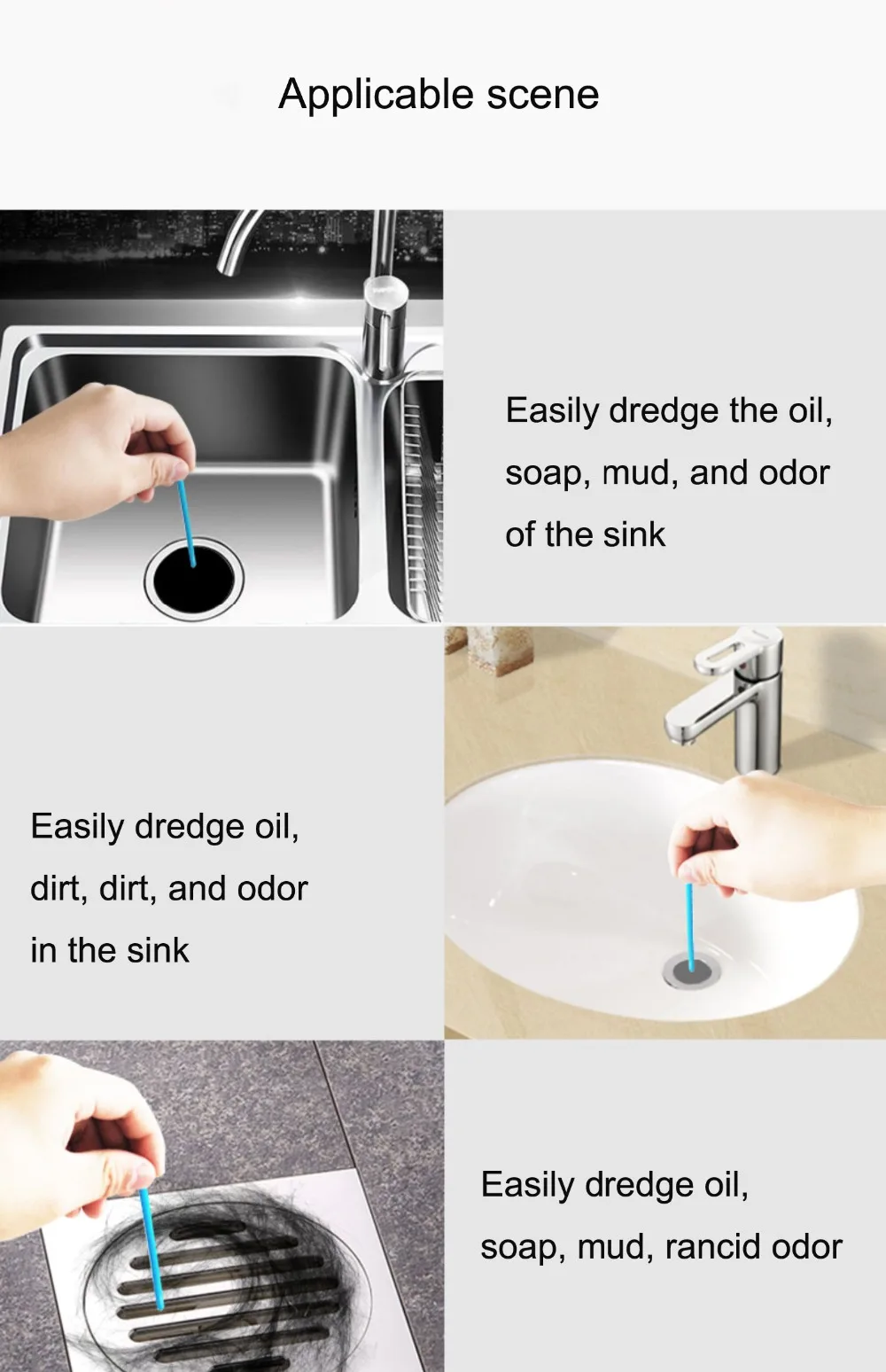 Applicable scene

Easily dredge the oil, soap, mud, and odor of the sink

Easily dredge oil, dirt, dirt, and odor in the sink

Easily dredge oil, soap, mud, rancid odor