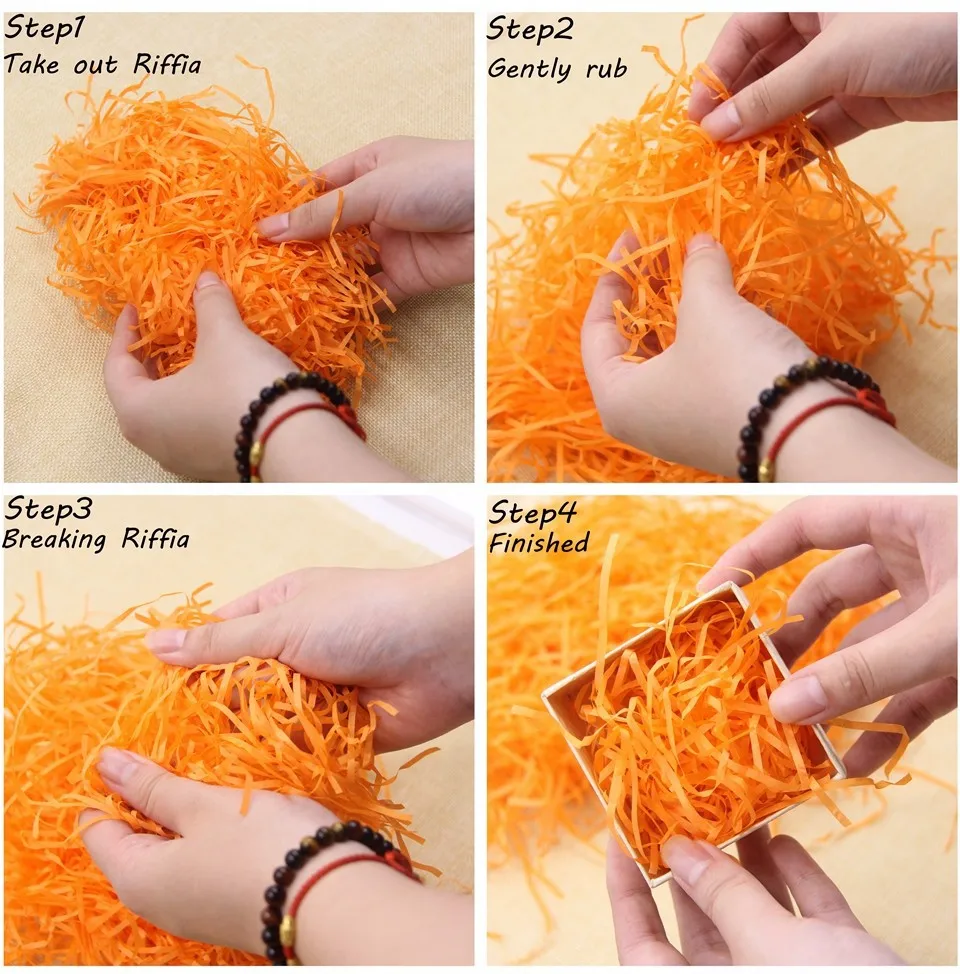 Step1
Take out Riffia

Step2
Gently rub

Step3
Breaking Riffia

Step4
Finished