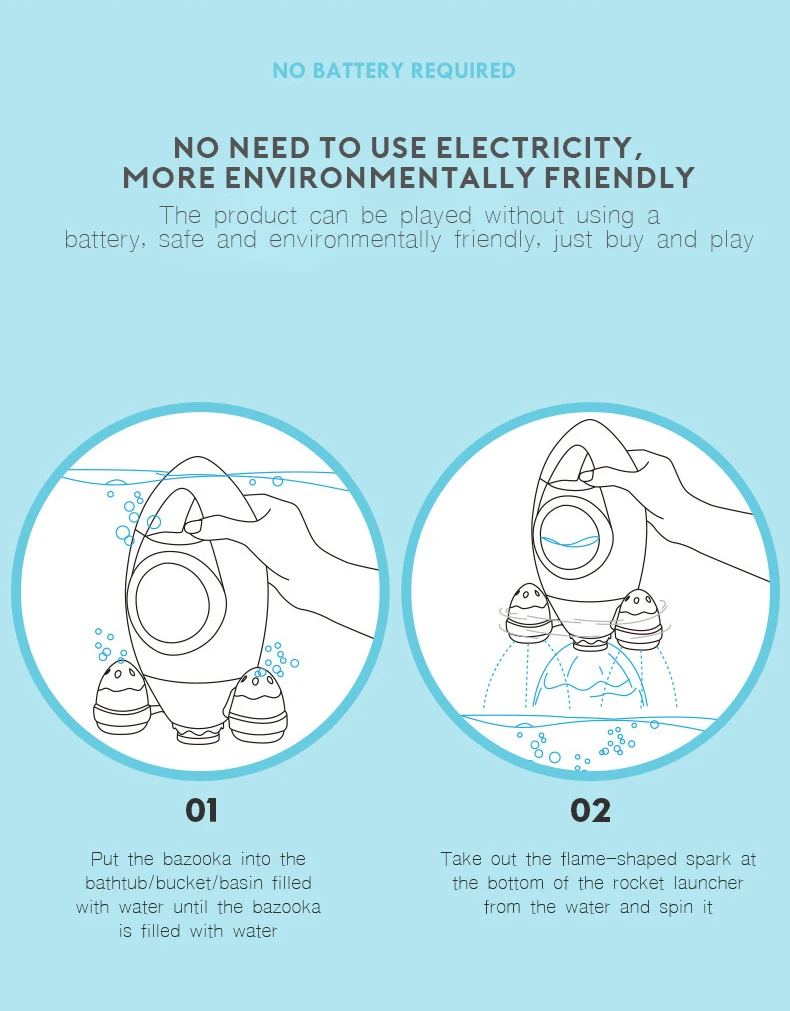 NO BATTERY REQUIRED

NO NEED TO USE ELECTRICITY, MORE ENVIRONMENTALLY FRIENDLY

The product can be played without using a battery, safe and environmentally friendly, just buy and play

01

Put the bazooka into the bathtub/bucket/basin filled with water until the bazooka is filled with water

02

Take out the flame-shaped spark at the bottom of the rocket launcher from the water and spin it