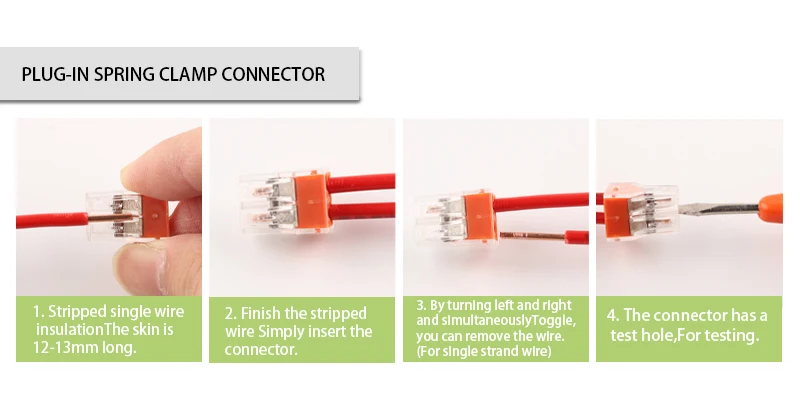 PLUG-IN SPRING CLAMP CONNECTOR

1. Stripped single wire insulationThe skin is 12-13mm long.

2. Finish the stripped wire Simply insert the connector.

3. By turning left and right and simultaneouslyToggle, you can remove the wire. (For single strand wire)

4. The connector has a test hole,For testing.