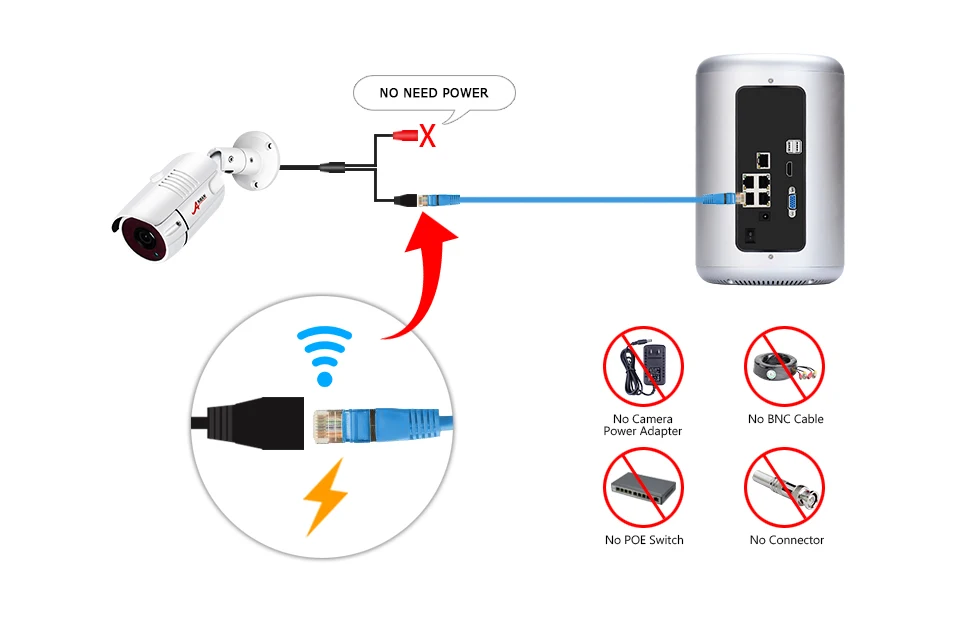 NO NEED POWER

X

No Camera Power Adapter

No BNC Cable

No POE Switch

No Connector