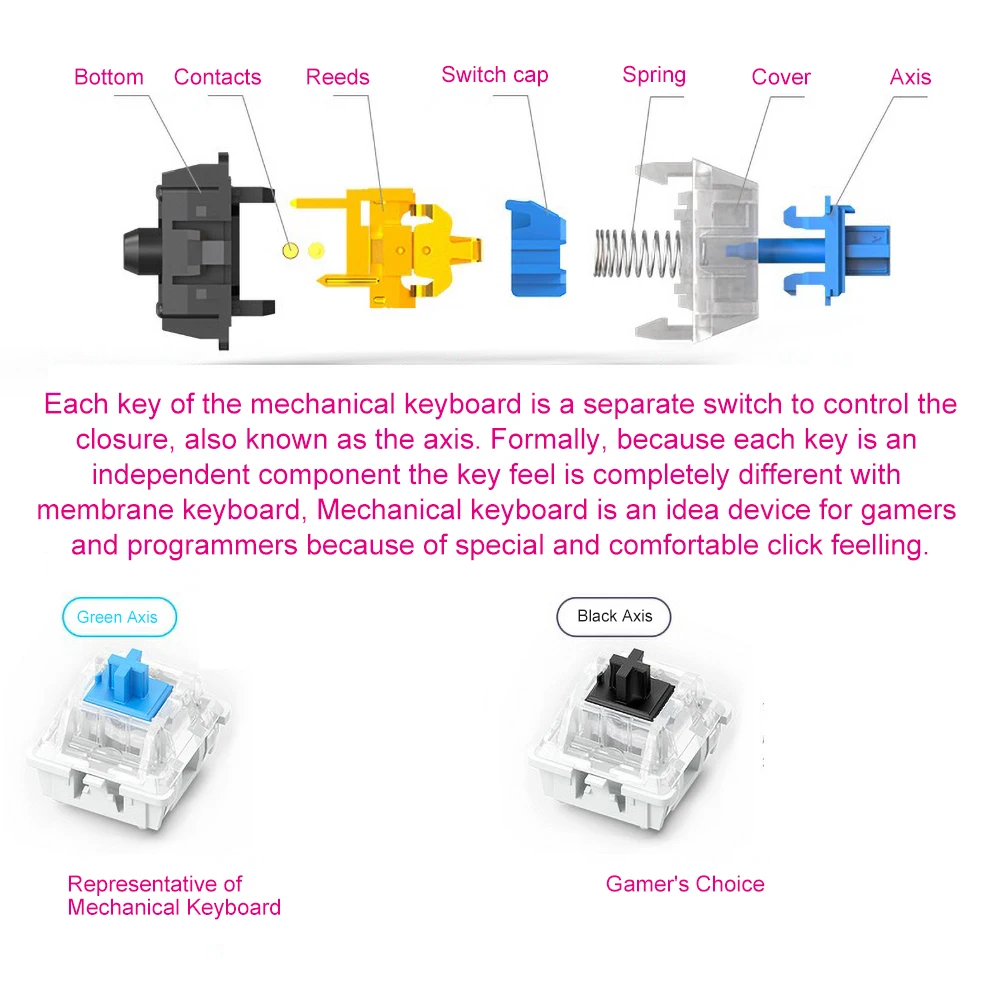 Bottom Contacts Reeds Switch cap Spring Cover Axis

Each key of the mechanical keyboard is a separate switch to control the closure, also known as the axis. Formally, because each key is an independent component the key feel is completely different with membrane keyboard, Mechanical keyboard is an idea device for gamers and programmers because of special and comfortable click feelling.

Green Axis

Representative of Mechanical Keyboard

Black Axis

Gamer's Choice