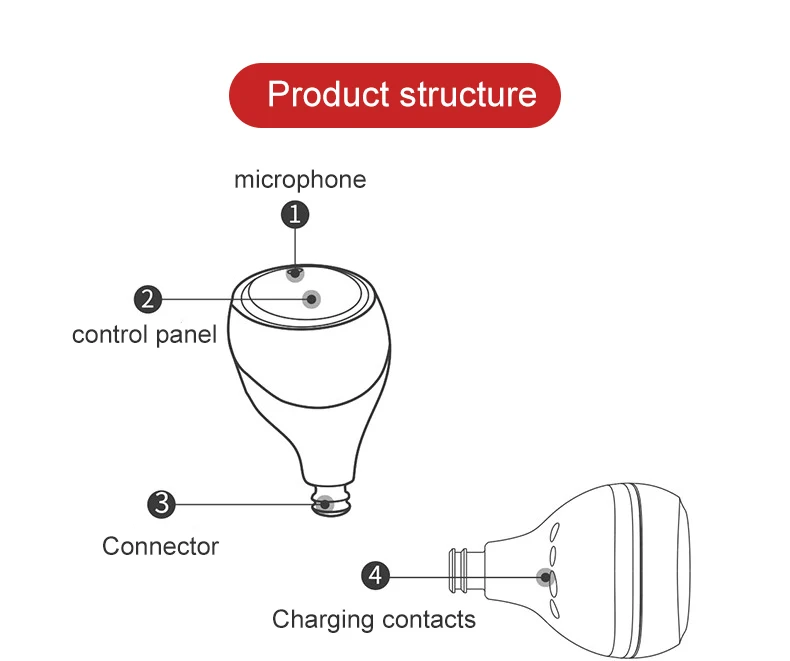 Product structure

microphone

1

2

control panel

3

Connector

4

Charging contacts