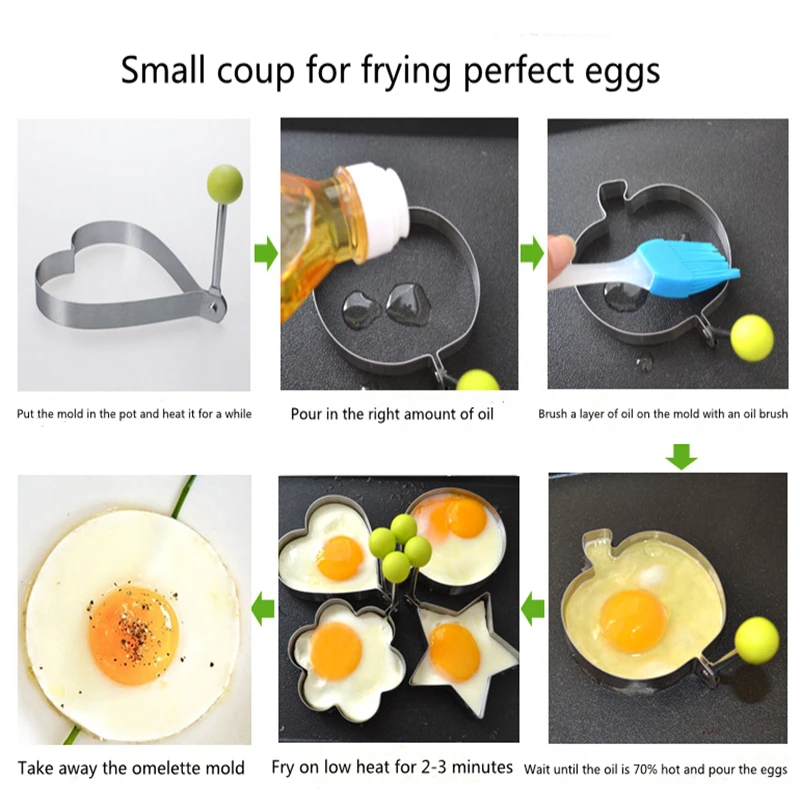 Small coup for frying perfect eggs

Put the mold in the pot and heat it for a while

Pour in the right amount of oil

Brush a layer of oil on the mold with an oil brush

Wait until the oil is 70% hot and pour the eggs

Fry on low heat for 2-3 minutes

Take away the omelette mold