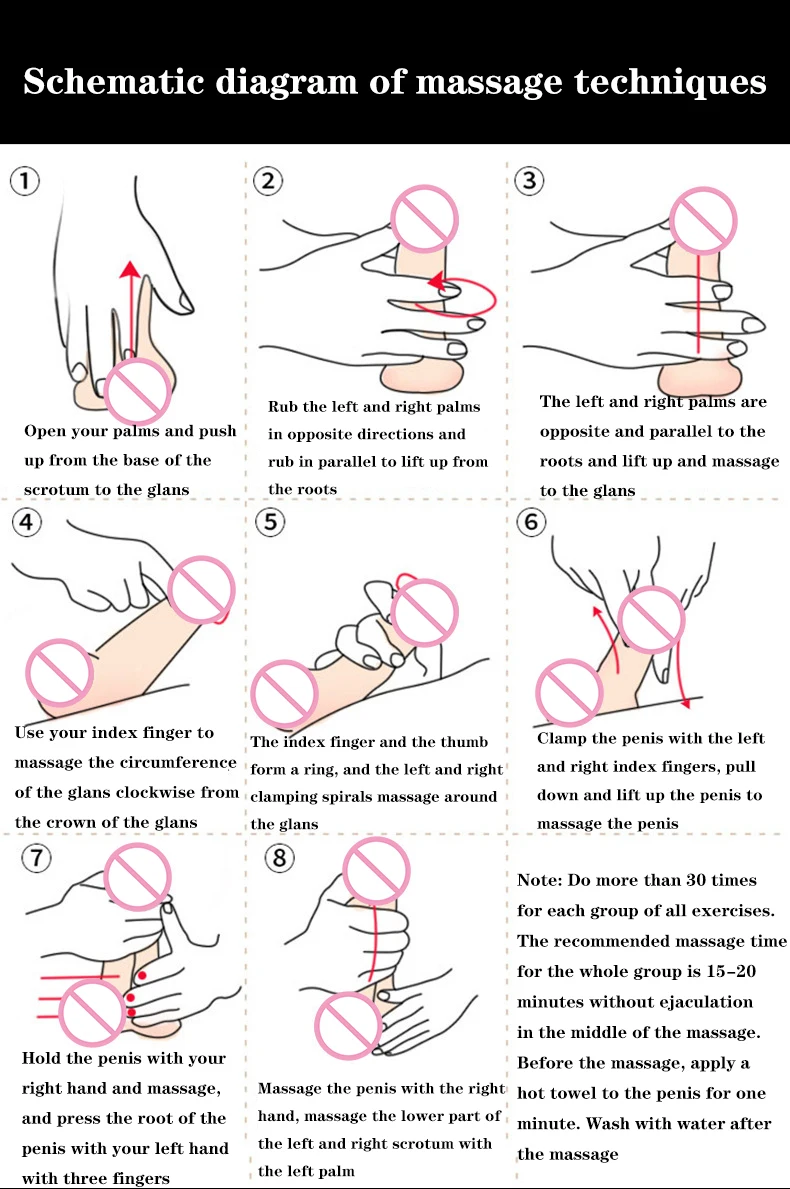 Schematic diagram of massage techniques

①
Open your palms and push up from the base of the scrotum to the glans

②
Rub the left and right palms in opposite directions and rub in parallel to lift up from the roots

③
The left and right palms are opposite and parallel to the roots and lift up and massage to the glans

④
Use your index finger to massage the circumference of the glans clockwise from the crown of the glans

⑤
The index finger and the thumb form a ring, and the left and right clamping spirals massage around the glans

⑥
Clamp the penis with the left and right index fingers, pull down and lift up the penis to massage the penis

⑦
Hold the penis with your right hand and massage, and press the root of the penis with your left hand with three fingers

⑧
Massage the penis with the right hand, massage the lower part of the left and right scrotum with the left palm

Note: Do more than 30 times for each group of all exercises. The recommended massage time for the whole group is 15–20 minutes without ejaculation in the middle of the massage. Before the massage, apply a hot towel to the penis for one minute. Wash with water after the massage