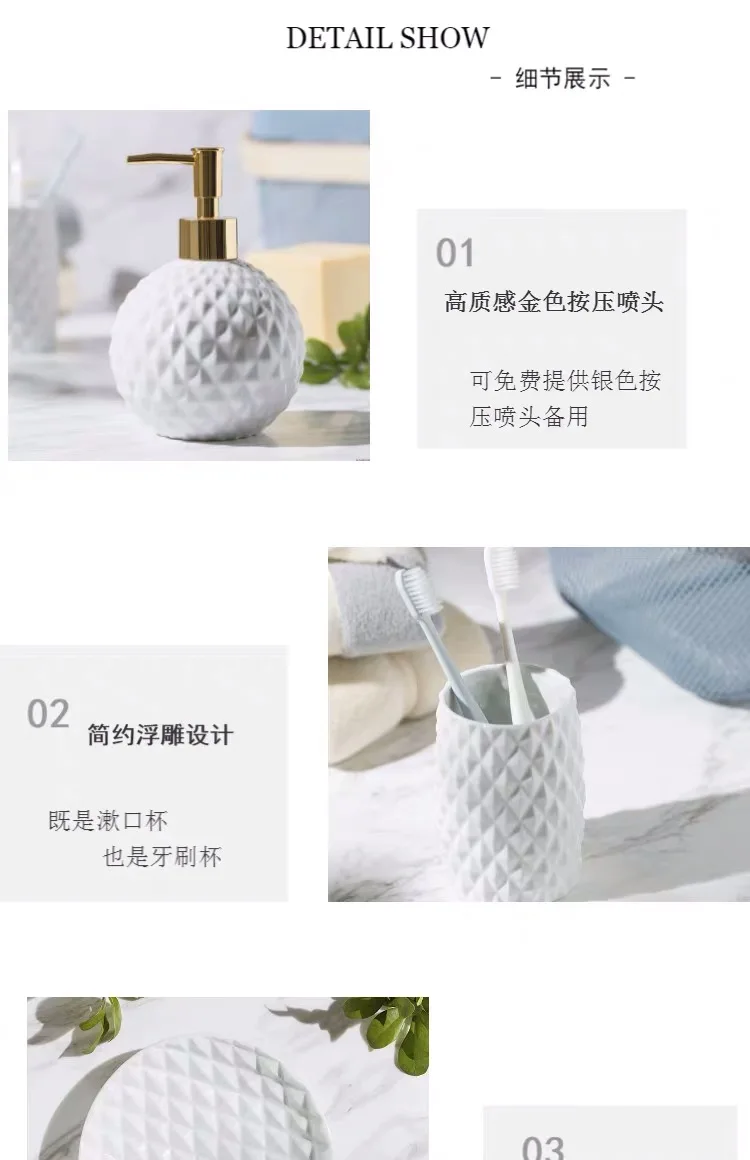 DETAIL SHOW

- 细节展示 -

01
高质感金色按压喷头

可免费提供银色按压喷头备用

02
简约浮雕设计

既是漱口杯
也是牙刷杯

03