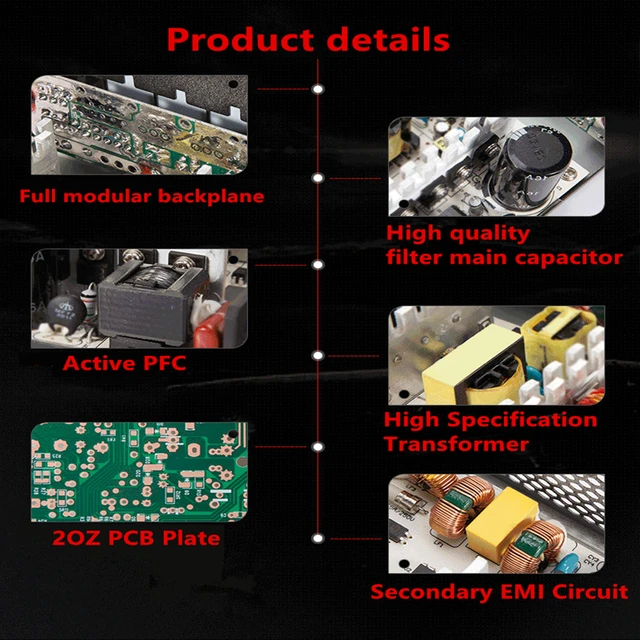 Product details

Full modular backplane

High quality filter main capacitor

Active PFC

High Specification Transformer

2OZ PCB Plate

Secondary EMI Circuit