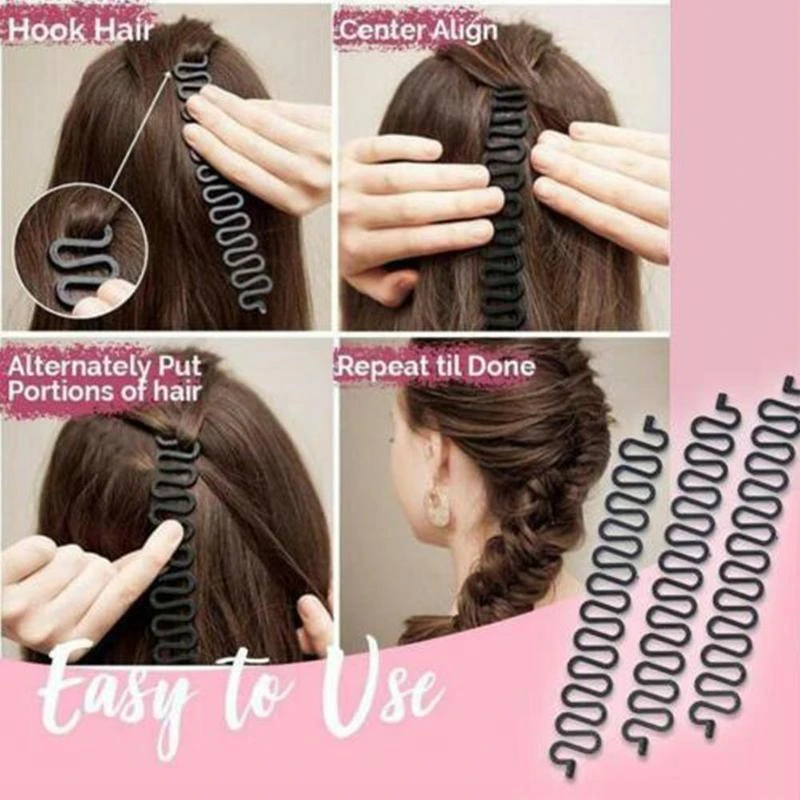 Hook Hair

Center Align

Alternately Put Portions of hair

Repeat til Done

Easy to Use