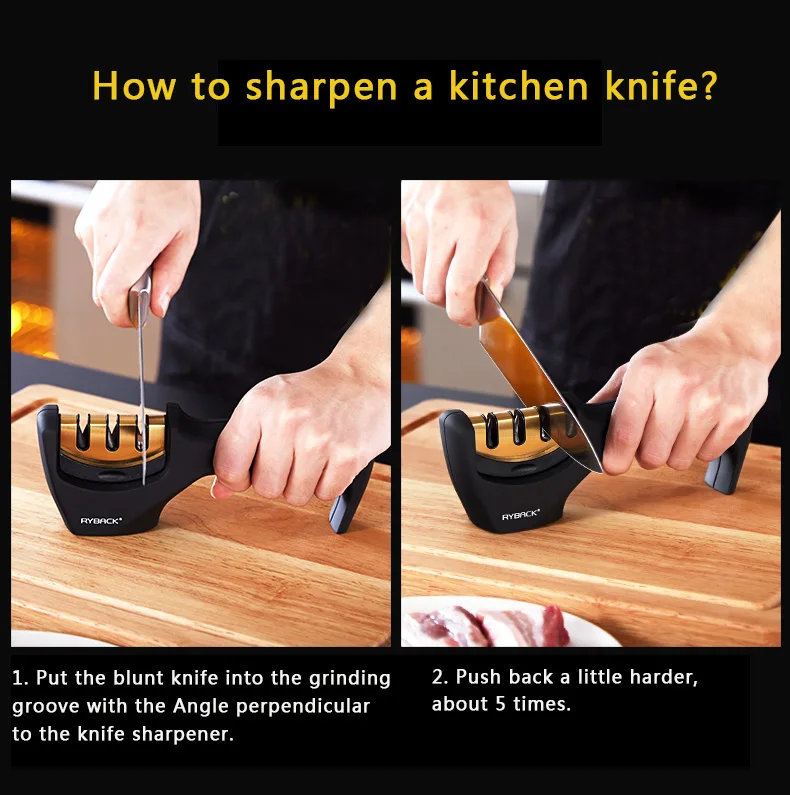 How to sharpen a kitchen knife?

RYBACK

RYBACK

1. Put the blunt knife into the grinding groove with the Angle perpendicular to the knife sharpener.

2. Push back a little harder, about 5 times.