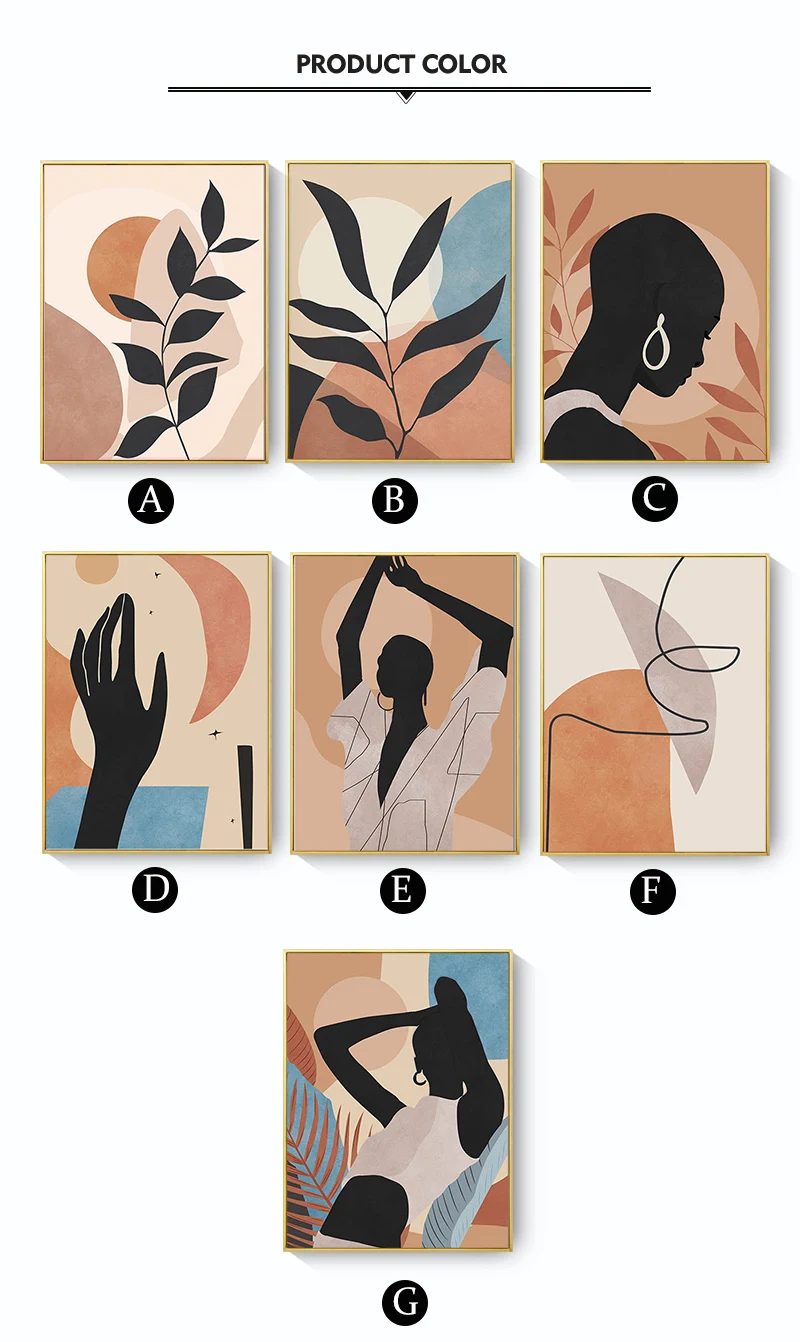 PRODUCT COLOR

A

B

C

D

E

F

G