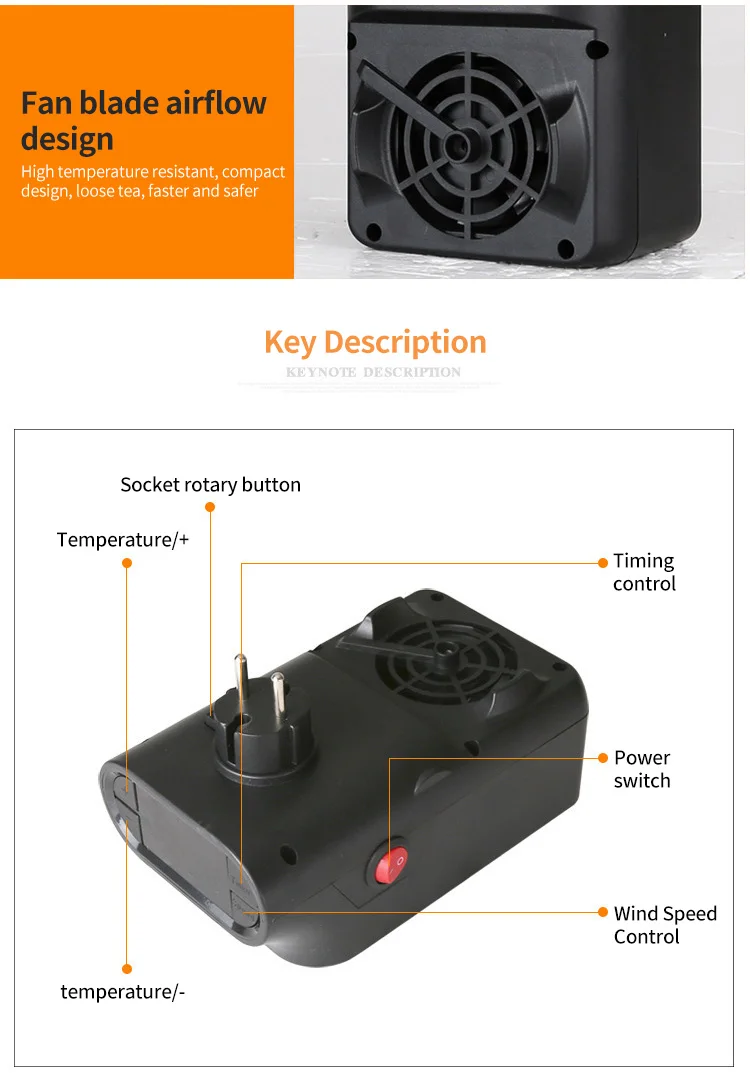 Fan blade airflow design

High temperature resistant, compact design, loose tea, faster and safer

Key Description

KEYNOTE DESCRIPTION

Socket rotary button

Temperature/+

Timing control

Power switch

Wind Speed Control

temperature/-