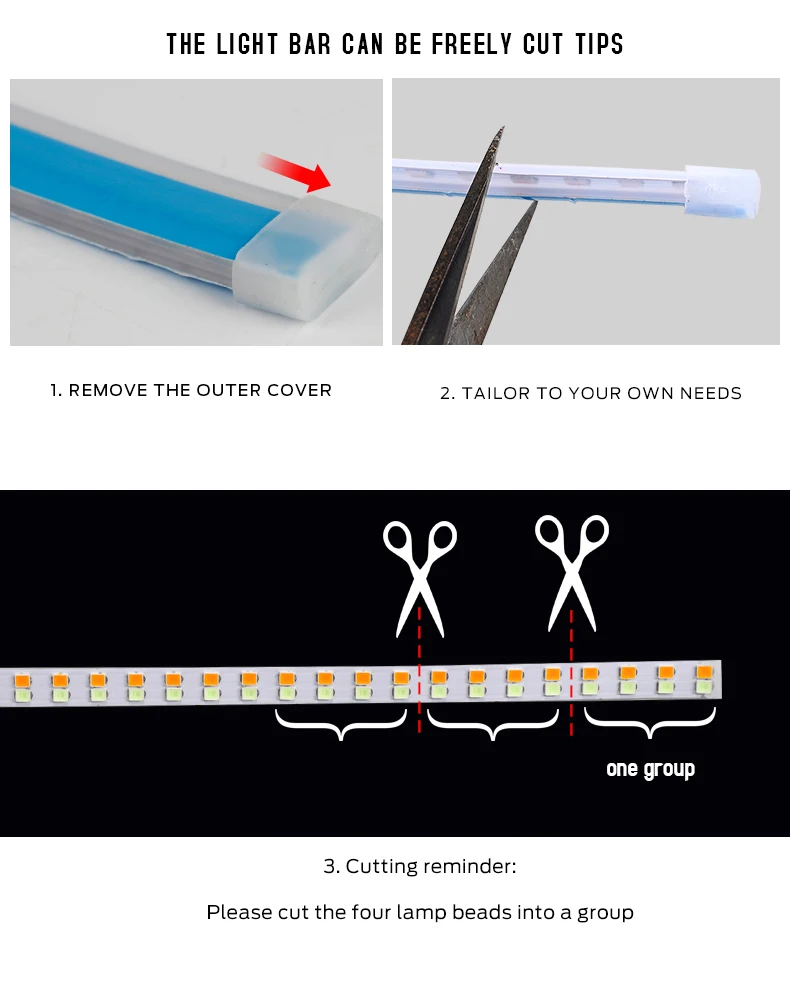 THE LIGHT BAR CAN BE FREELY CUT TIPS

1. REMOVE THE OUTER COVER

2. TAILOR TO YOUR OWN NEEDS

one group

3. Cutting reminder:

Please cut the four lamp beads into a group