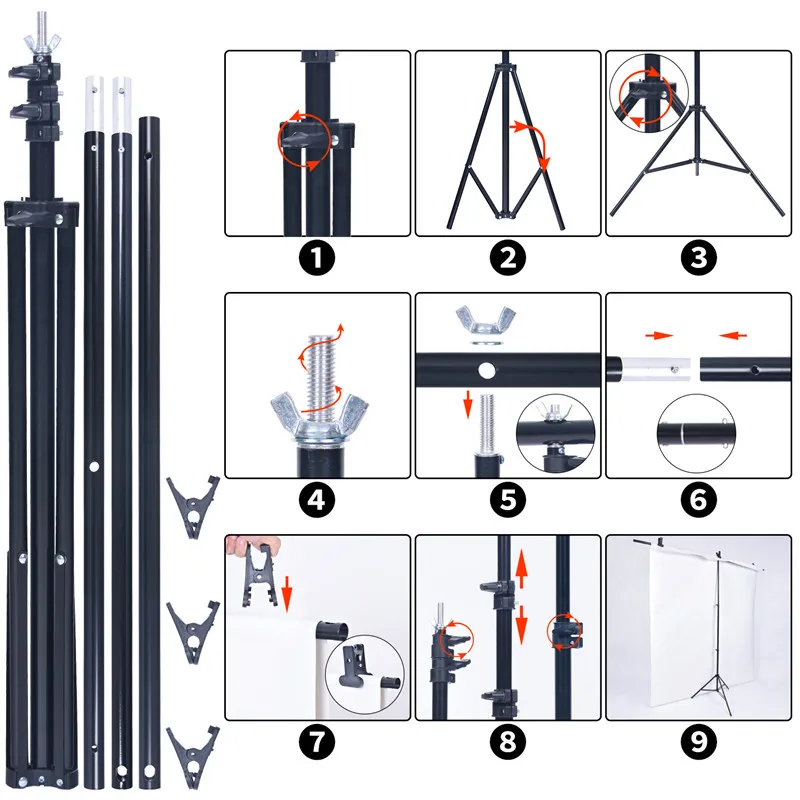 1
2
3
4
5
6
7
8
9