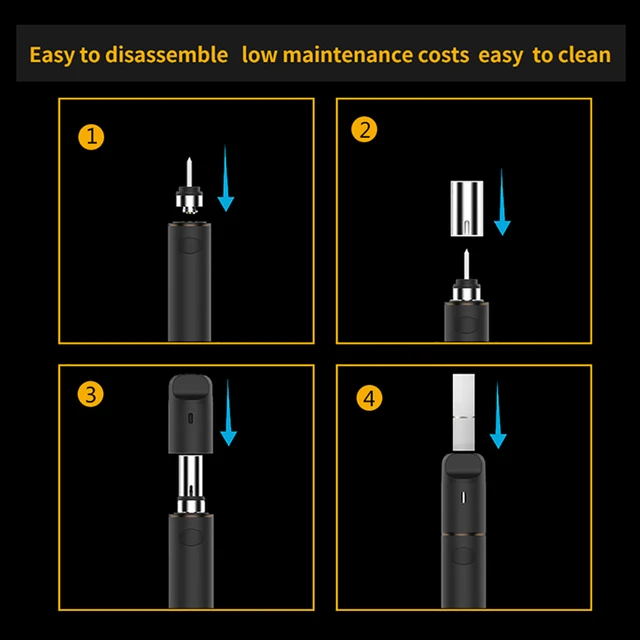 Easy to disassemble low maintenance costs easy to clean

1

2

3

4