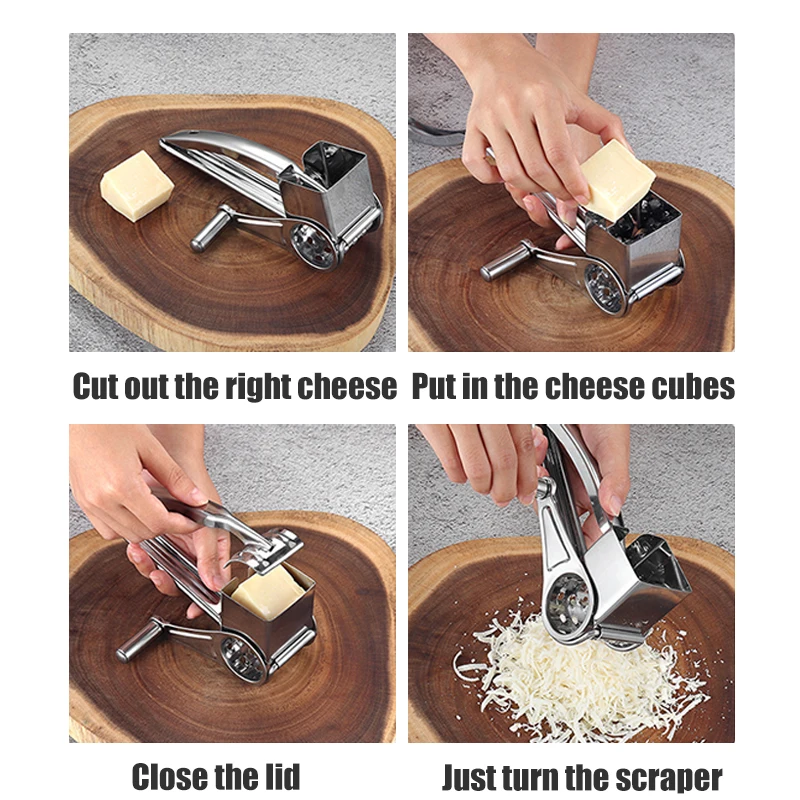 Cut out the right cheese

Put in the cheese cubes

Close the lid

Just turn the scraper