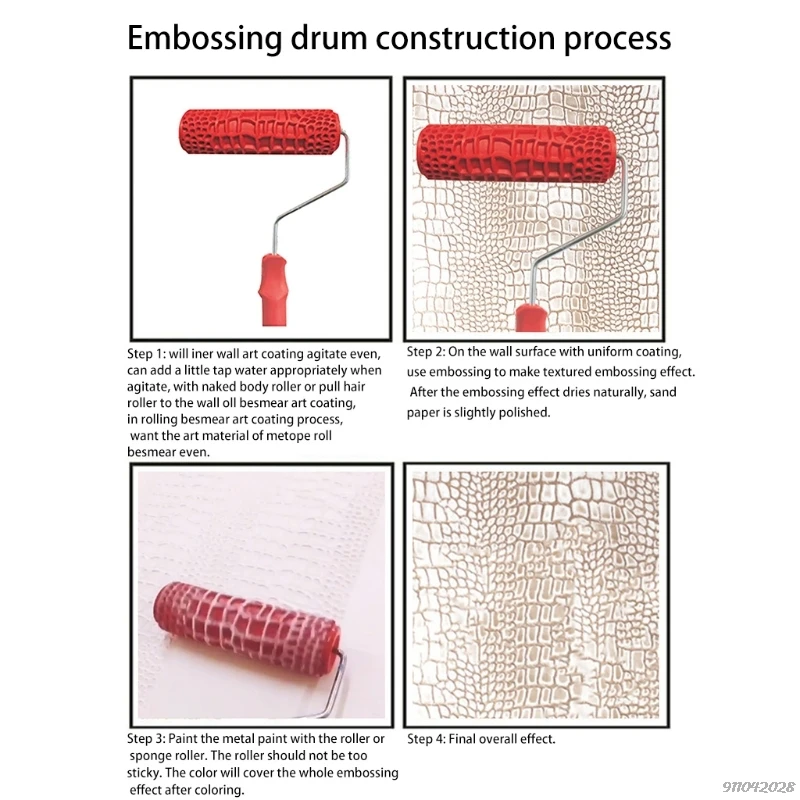 Embossing drum construction process

Step 1: will iner wall art coating agitate even, can add a little tap water appropriately when agitate, with naked body roller or pull hair roller to the wall oll besmear art coating, in rolling besmear art coating process, want the art material of metope roll besmear even.

Step 2: On the wall surface with uniform coating, use embossing to make textured embossing effect. After the embossing effect dries naturally, sand paper is slightly polished.

Step 3: Paint the metal paint with the roller or sponge roller. The roller should not be too sticky. The color will cover the whole embossing effect after coloring.

Step 4: Final overall effect.

911042028