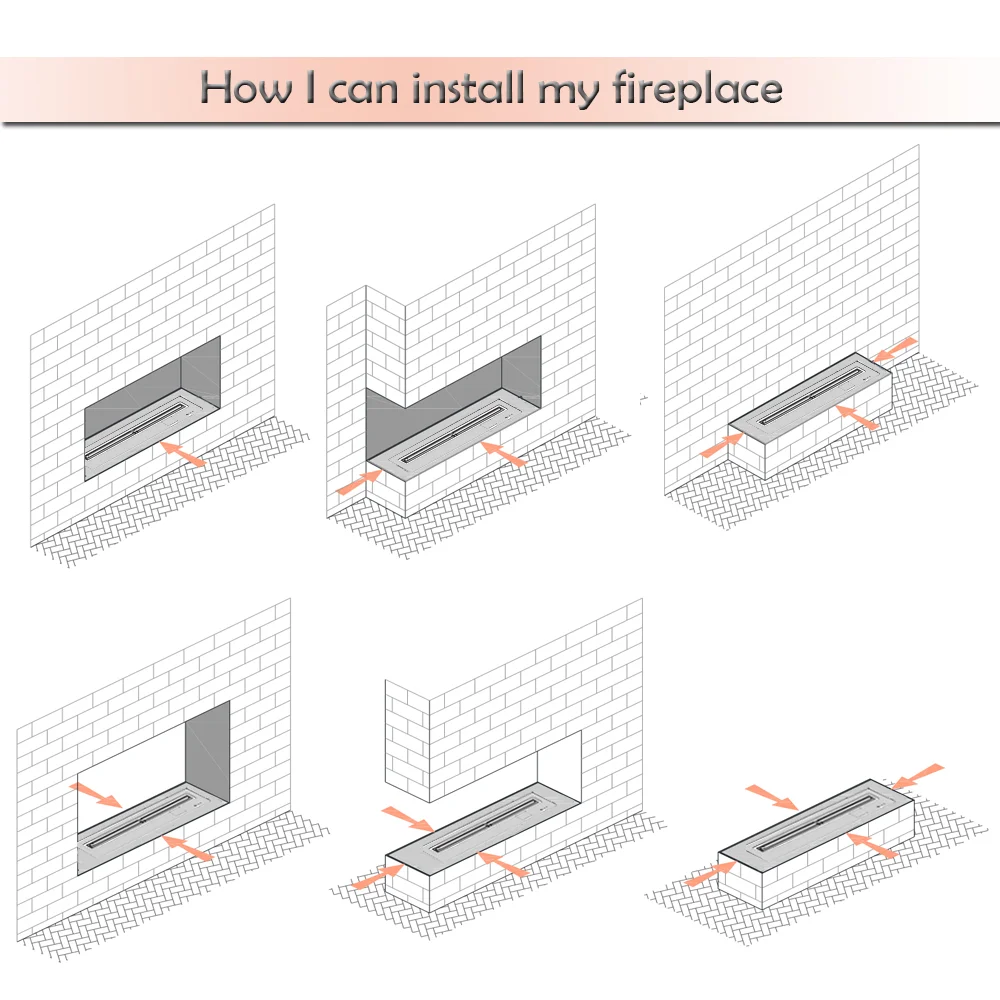 How I can install my fireplace