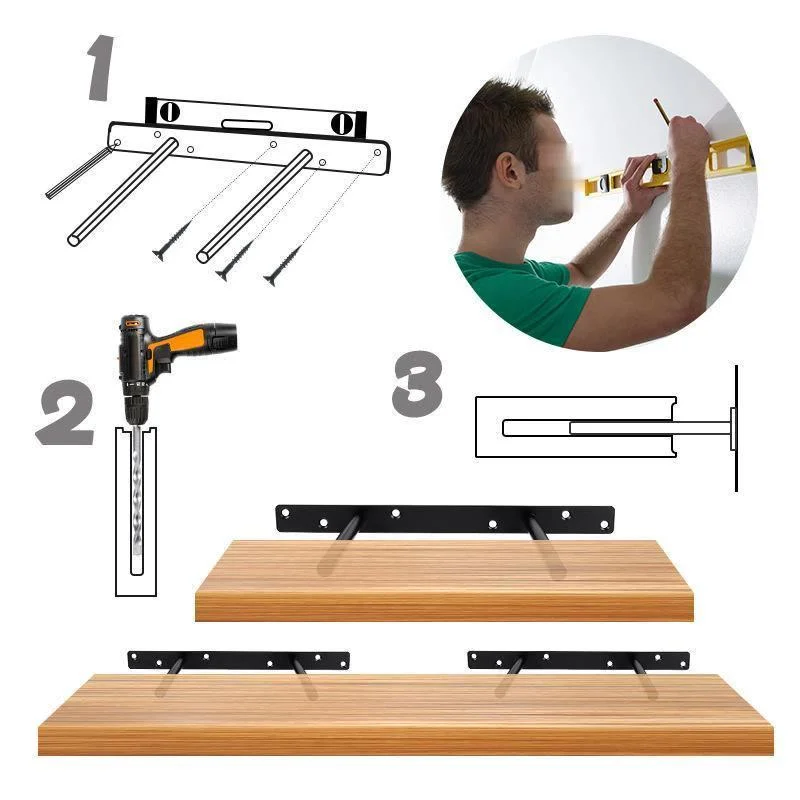 1

2

3