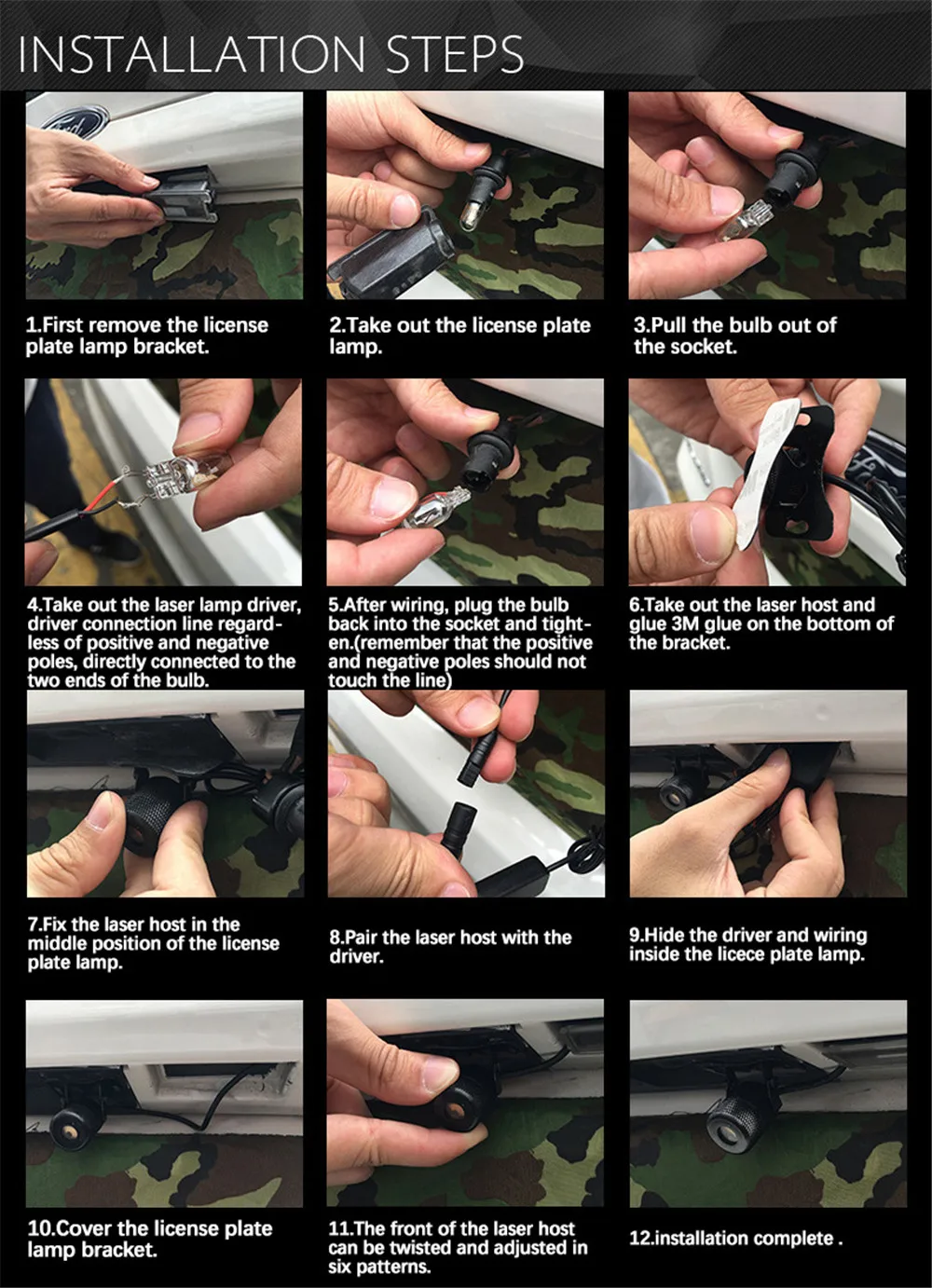 INSTALLATION STEPS

1.First remove the license plate lamp bracket.

2.Take out the license plate lamp.

3.Pull the bulb out of the socket.

4.Take out the laser lamp driver, driver connection line regardless of positive and negative poles, directly connected to the two ends of the bulb.

5.After wiring, plug the bulb back into the socket and tighten.(remember that the positive and negative poles should not touch the line)

6.Take out the laser host and glue 3M glue on the bottom of the bracket.

7.Fix the laser host in the middle position of the license plate lamp.

8.Pair the laser host with the driver.

9.Hide the driver and wiring inside the licece plate lamp.

10.Cover the license plate lamp bracket.

11.The front of the laser host can be twisted and adjusted in six patterns.

12.installation complete .