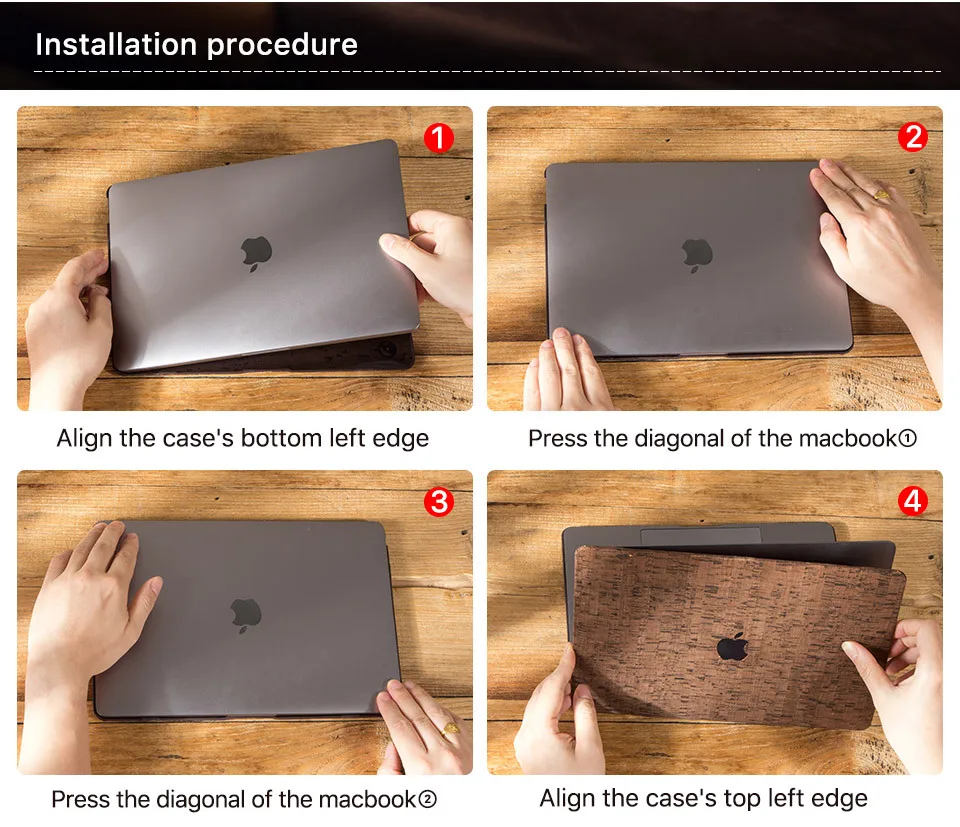 Installation procedure

1

Align the case's bottom left edge

2

Press the diagonal of the macbook①

3

Press the diagonal of the macbook②

4

Align the case's top left edge