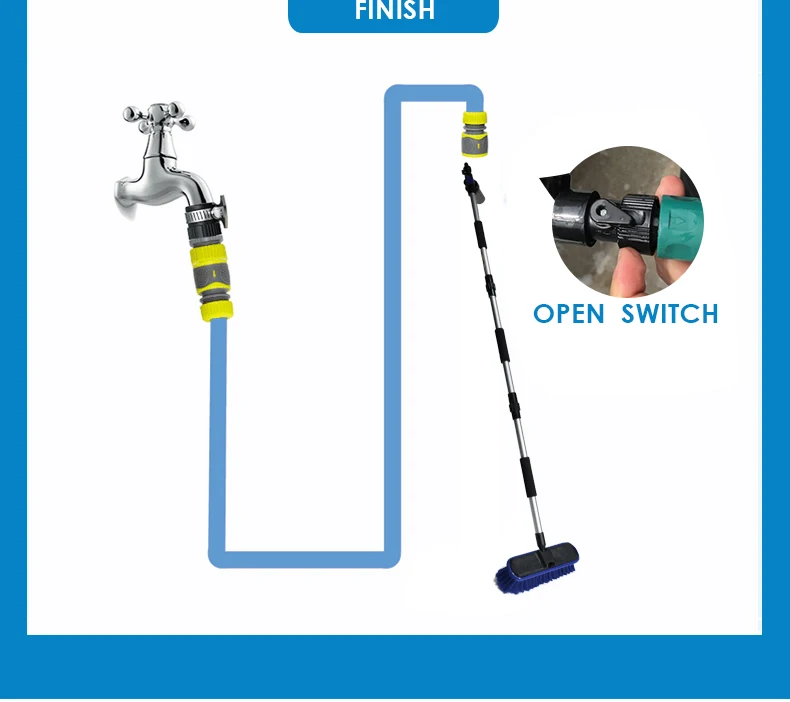 FINISH

OPEN SWITCH