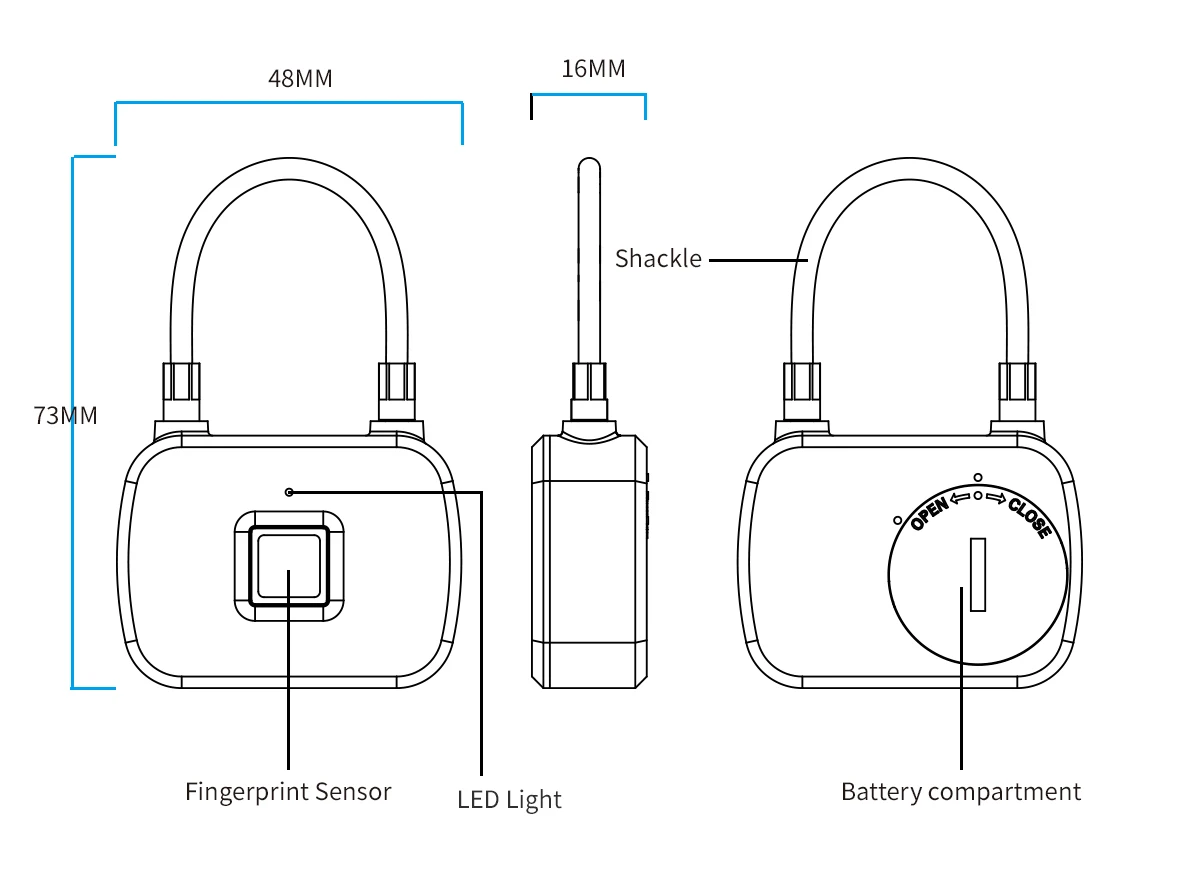 48MM

16MM

73MM

Shackle

OPEN

CLOSE

Fingerprint Sensor

LED Light

Battery compartment