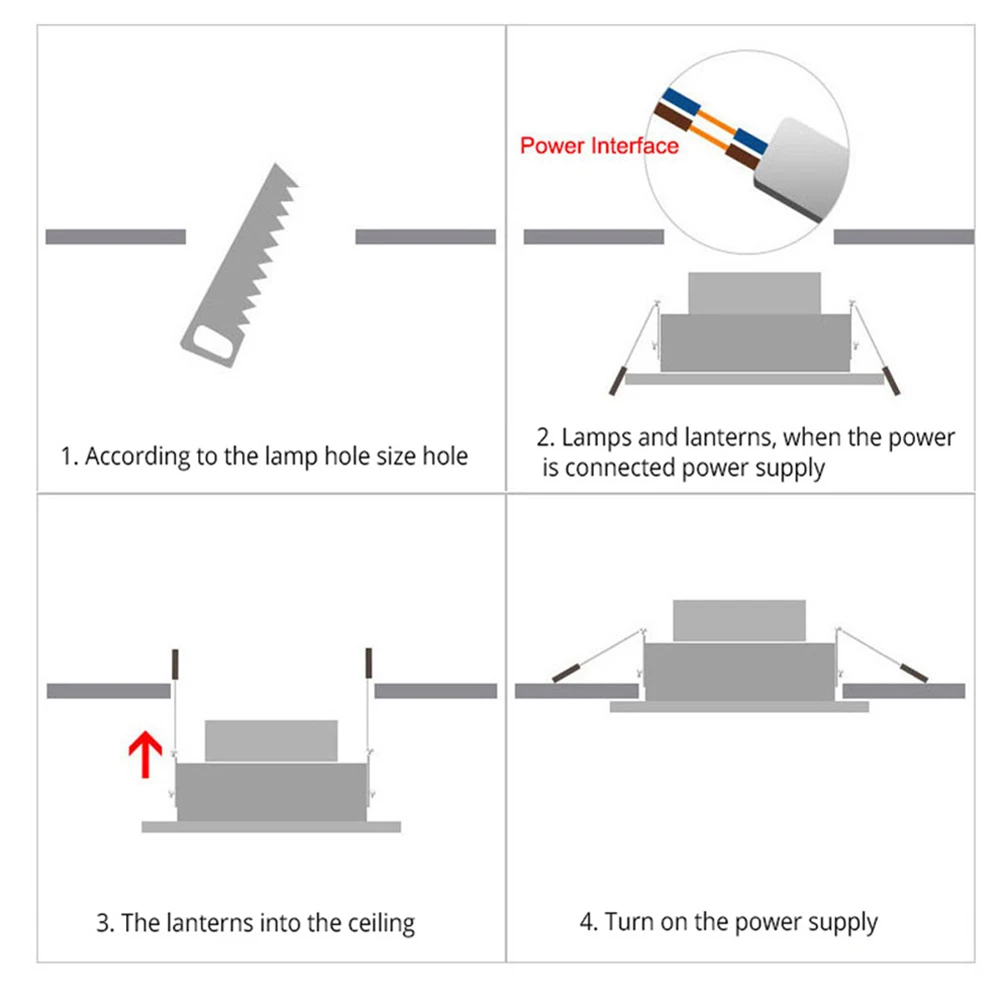 1. According to the lamp hole size hole

Power Interface

2. Lamps and lanterns, when the power is connected power supply

3. The lanterns into the ceiling

4. Turn on the power supply