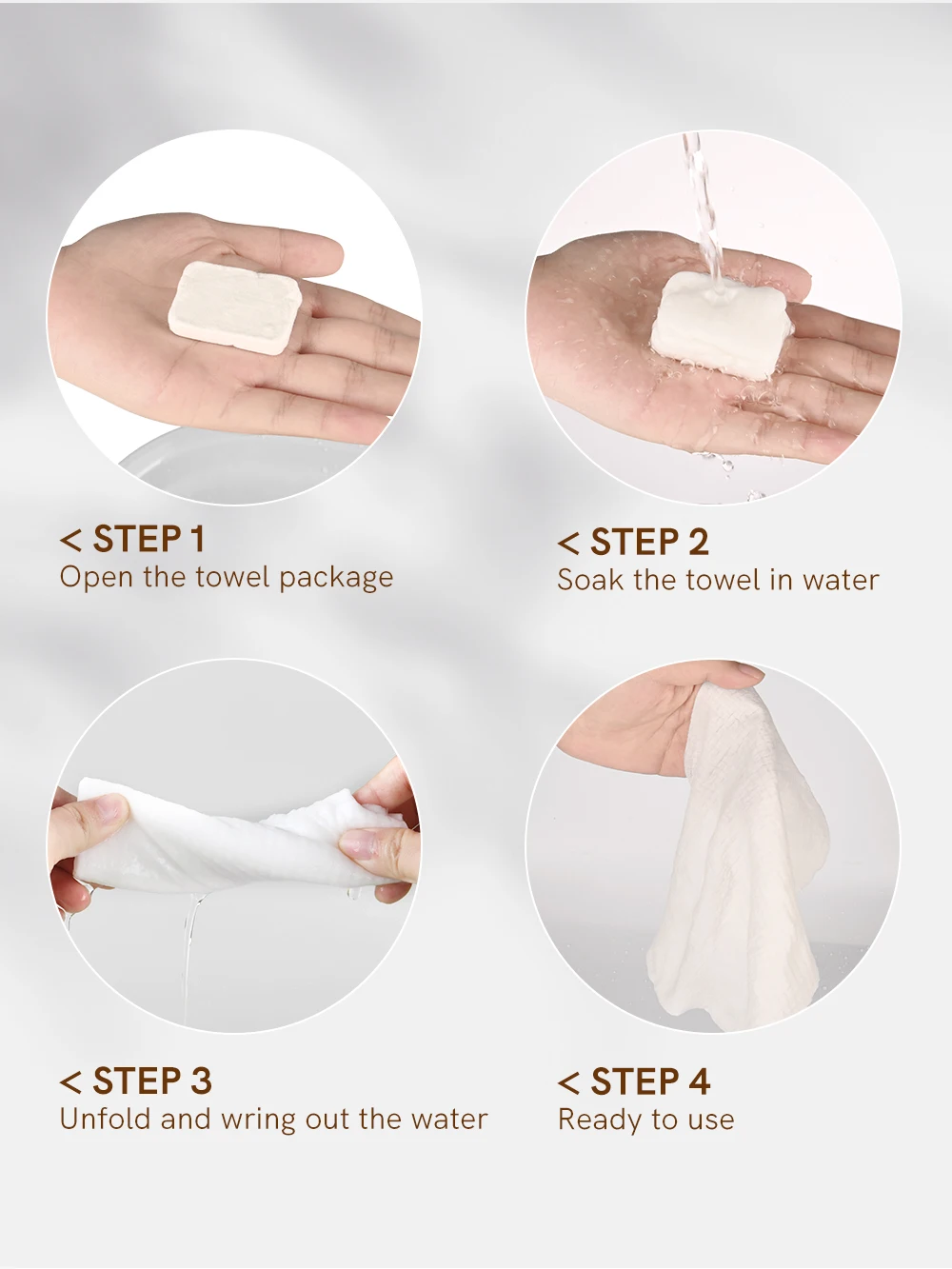 < STEP 1
Open the towel package

< STEP 2
Soak the towel in water

< STEP 3
Unfold and wring out the water

< STEP 4
Ready to use