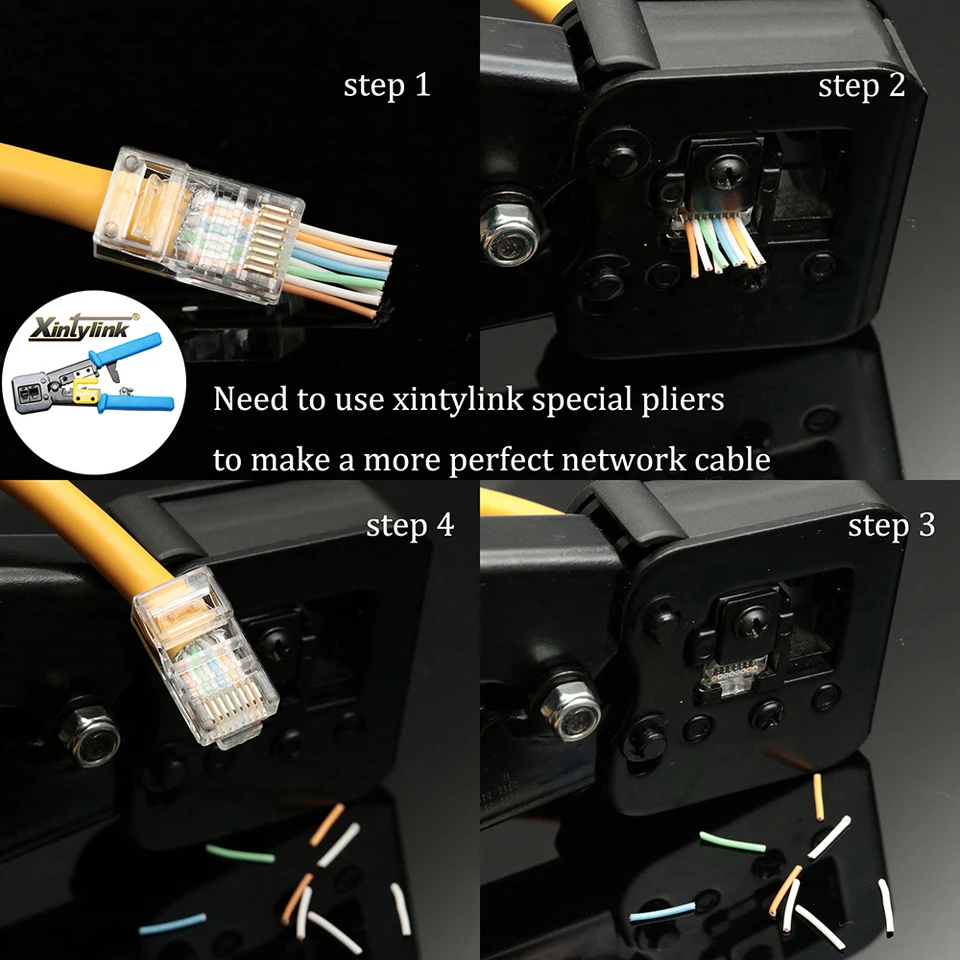 step 1

step 2

xintylink®

Need to use xintylink special pliers

to make a more perfect network cable

step 4

step 3