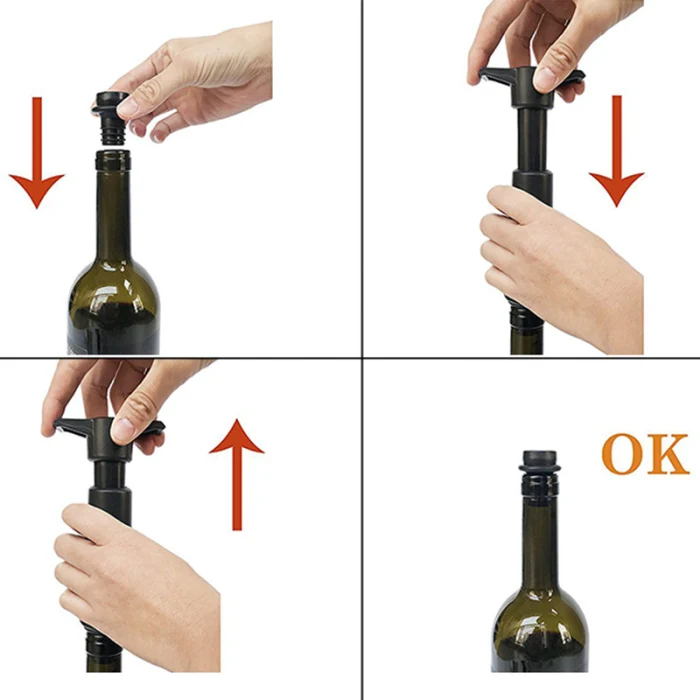 OK