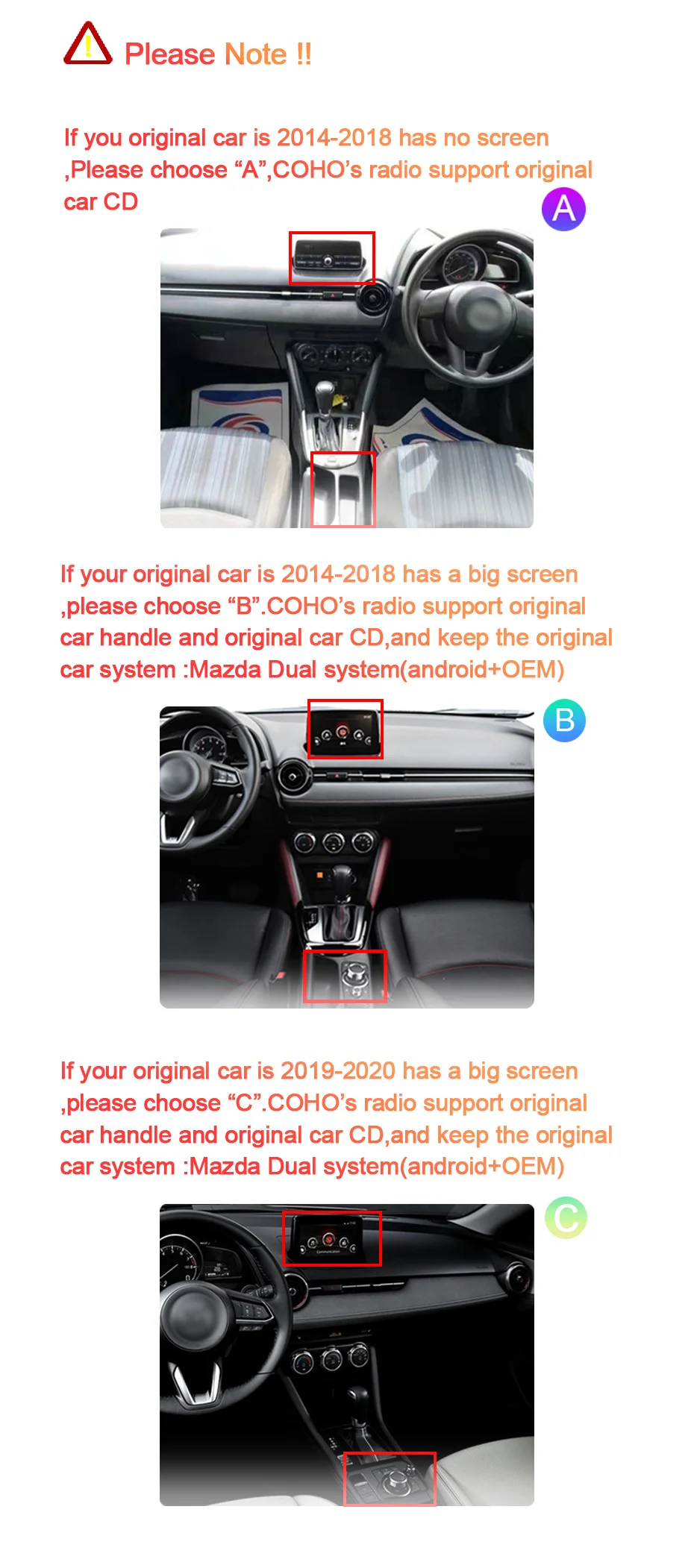 Please Note !!

If you original car is 2014-2018 has no screen ,Please choose “A”,COHO’s radio support original car CD

A

If your original car is 2014-2018 has a big screen ,please choose “B”.COHO’s radio support original car handle and original car CD,and keep the original car system :Mazda Dual system(android+OEM)

B

If your original car is 2019-2020 has a big screen ,please choose “C”.COHO’s radio support original car handle and original car CD,and keep the original car system :Mazda Dual system(android+OEM)

C