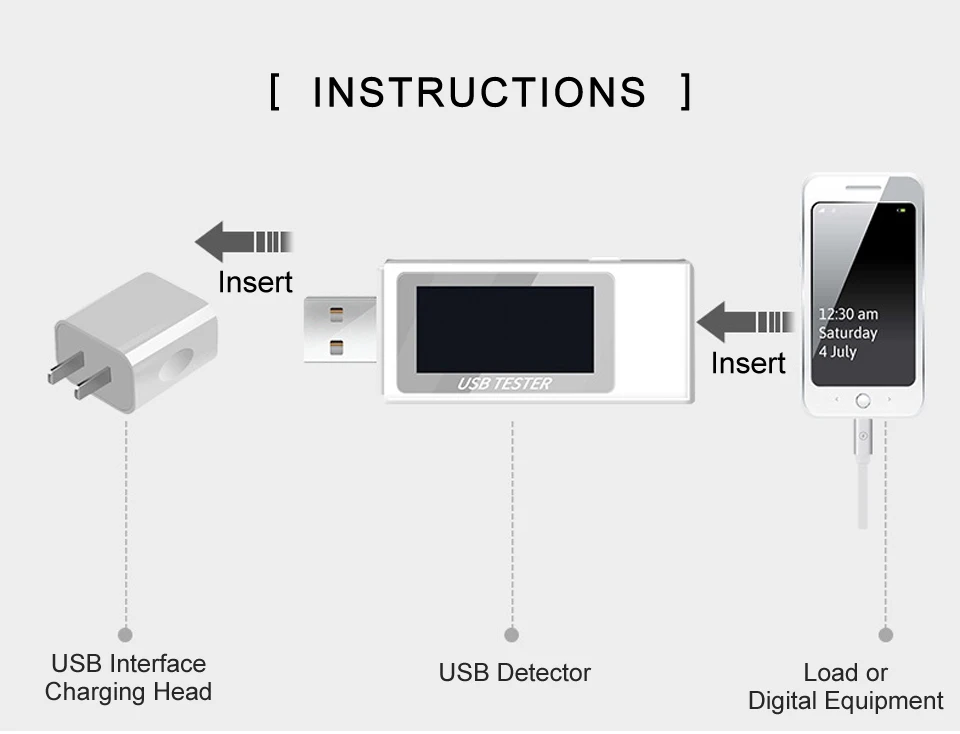 [ INSTRUCTIONS ]

Insert

USB TESTER

Insert

12:30 am
Saturday
4 July

USB Interface
Charging Head

USB Detector

Load or
Digital Equipment