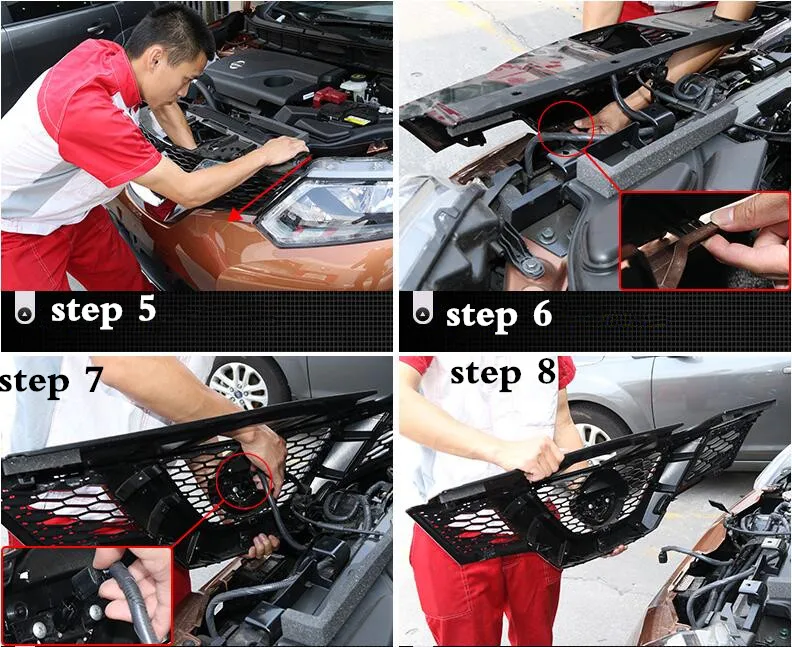 step 5

step 6

step 7

step 8