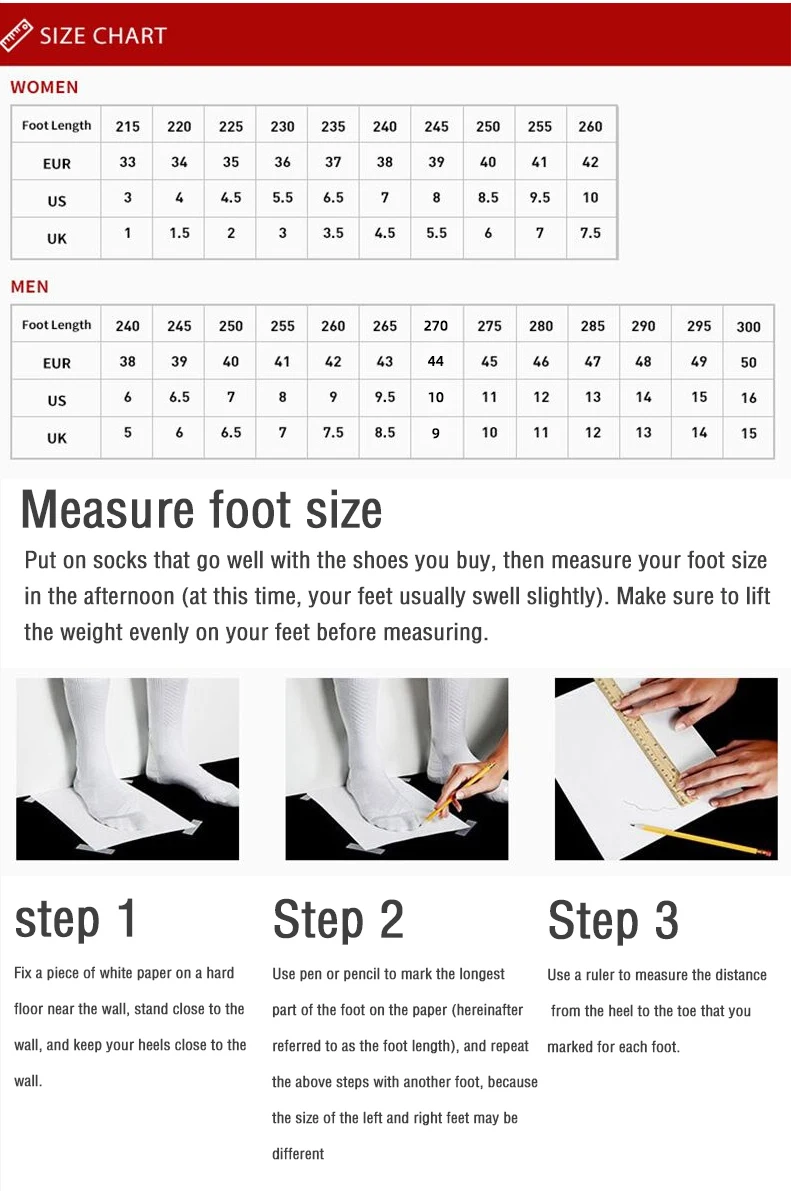 SIZE CHART

WOMEN

| Foot Length | 215 | 220 | 225 | 230 | 235 | 240 | 245 | 250 | 255 | 260 |
|---|---|---|---|---|---|---|---|---|---|---|
| EUR | 33 | 34 | 35 | 36 | 37 | 38 | 39 | 40 | 41 | 42 |
| US | 3 | 4 | 4.5 | 5.5 | 6.5 | 7 | 8 | 8.5 | 9.5 | 10 |
| UK | 1 | 1.5 | 2 | 3 | 3.5 | 4.5 | 5.5 | 6 | 7 | 7.5 |

MEN

| Foot Length | 240 | 245 | 250 | 255 | 260 | 265 | 270 | 275 | 280 | 285 | 290 | 295 | 300 |
|---|---|---|---|---|---|---|---|---|---|---|---|---|---|
| EUR | 38 | 39 | 40 | 41 | 42 | 43 | 44 | 45 | 46 | 47 | 48 | 49 | 50 |
| US | 6 | 6.5 | 7 | 8 | 9 | 9.5 | 10 | 11 | 12 | 13 | 14 | 15 | 16 |
| UK | 5 | 6 | 6.5 | 7 | 7.5 | 8.5 | 9 | 10 | 11 | 12 | 13 | 14 | 15 |

Measure foot size

Put on socks that go well with the shoes you buy, then measure your foot size in the afternoon (at this time, your feet usually swell slightly). Make sure to lift the weight evenly on your feet before measuring.

step 1

Fix a piece of white paper on a hard floor near the wall, stand close to the wall, and keep your heels close to the wall.

Step 2

Use pen or pencil to mark the longest part of the foot on the paper (hereinafter referred to as the foot length), and repeat the above steps with another foot, because the size of the left and right feet may be different

Step 3

Use a ruler to measure the distance from the heel to the toe that you marked for each foot.